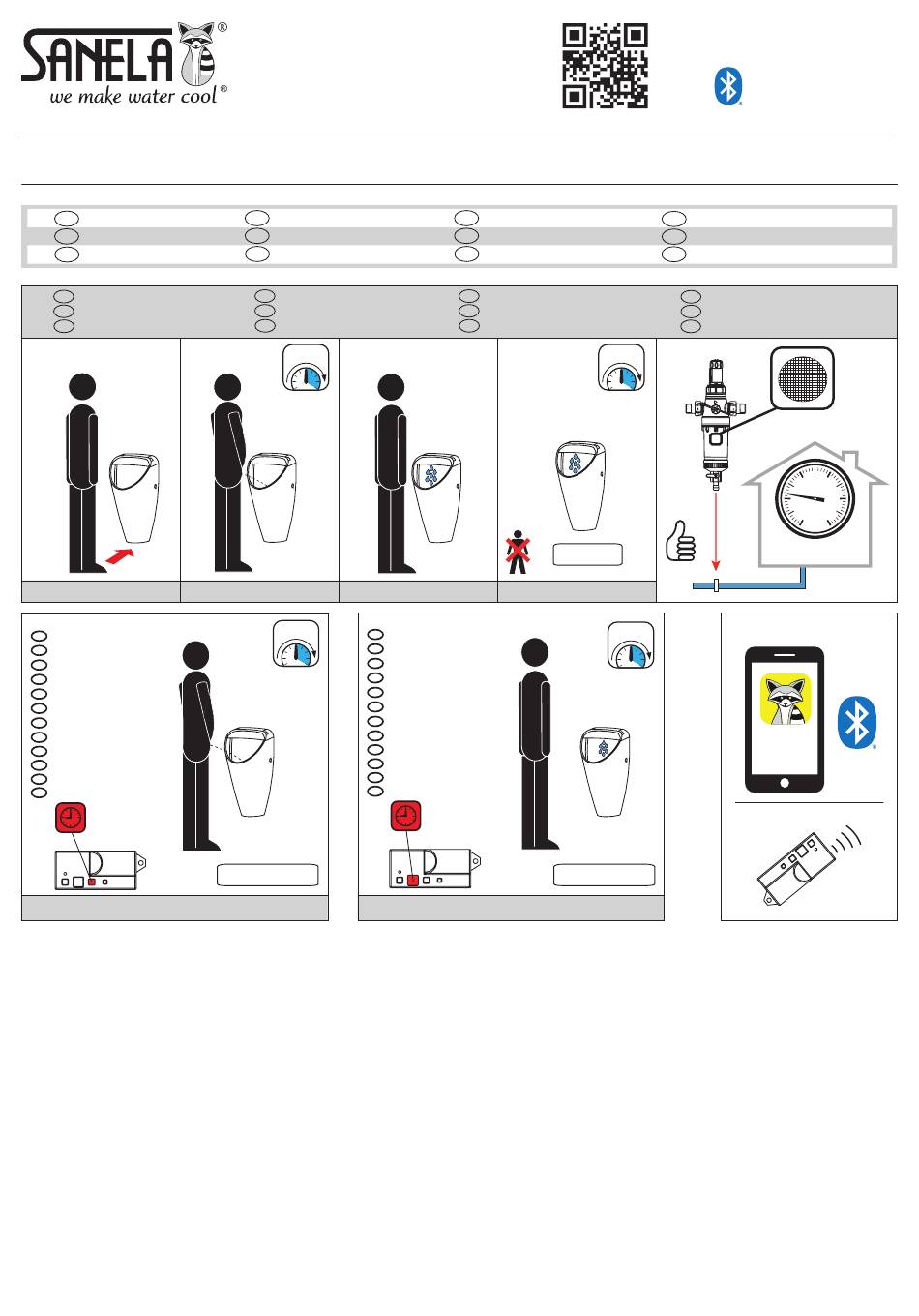 SANELA®
we make water cool®