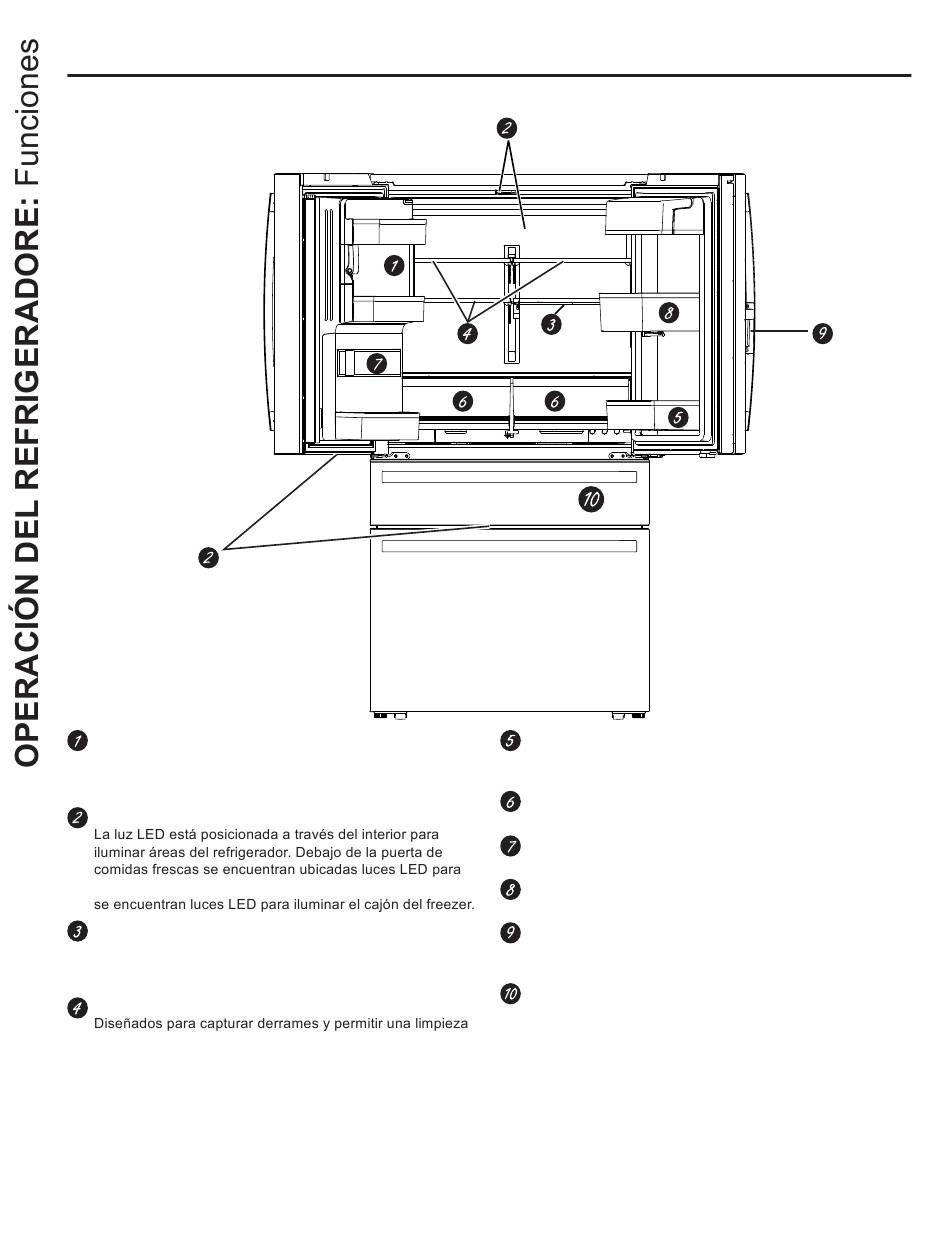 OPERACIÓN DEL REFRIGERADORE: Funciones

2

1

4

3

8

9

7

6

6

5

10

2

1

2
La luz LED está posicionada a través del interior para iluminar áreas del refrigerador. Debajo de la puerta de comidas frescas se encuentran ubicadas luces LED para

se encuentran luces LED para iluminar el cajón del freezer.

3

4
Diseñados para capturar derrames y permitir una limpieza

5

6

7

8

9

10