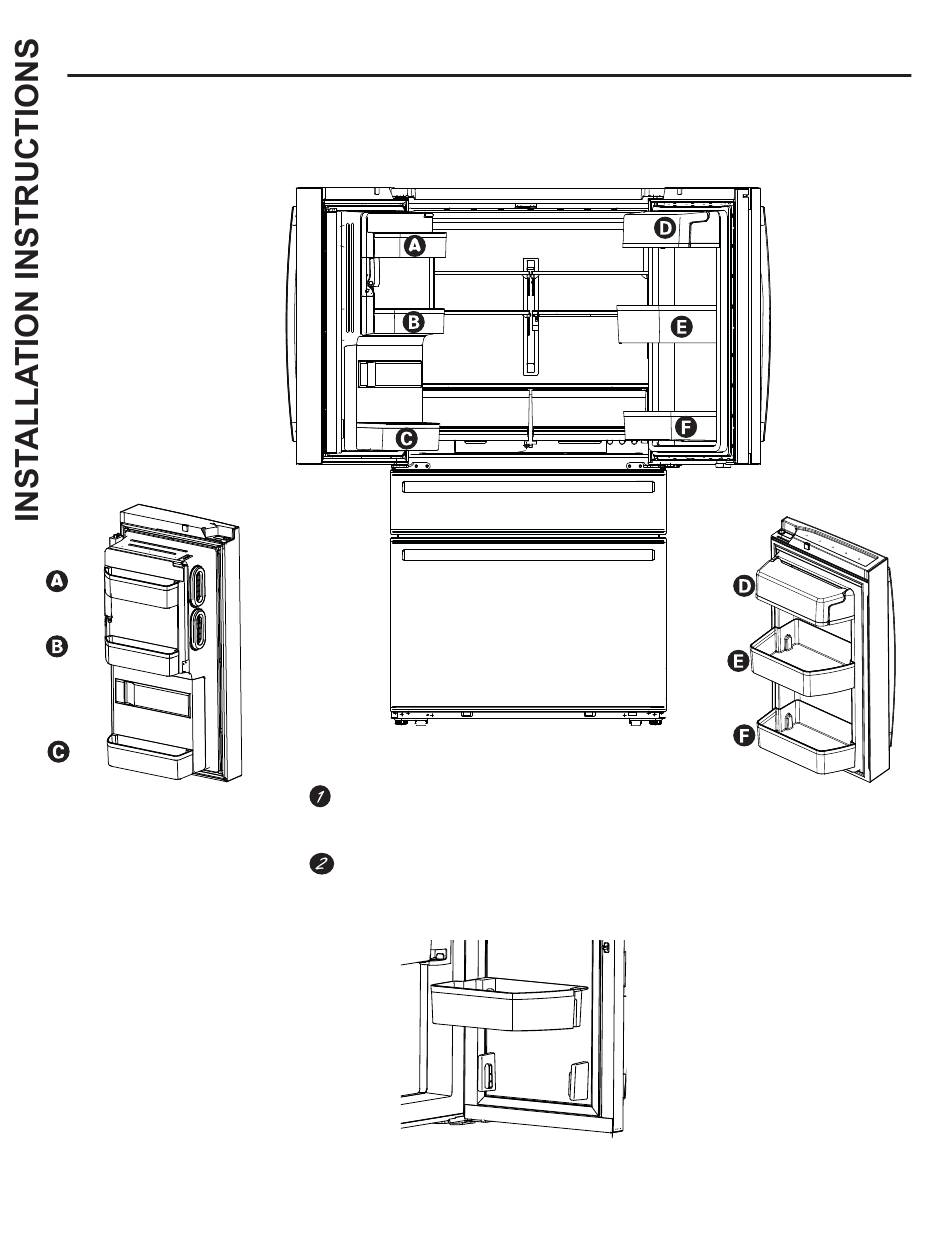 INSTALLATION INSTRUCTIONS

A
B
C
D
E
F

A
B
C

D
E
F

1

2