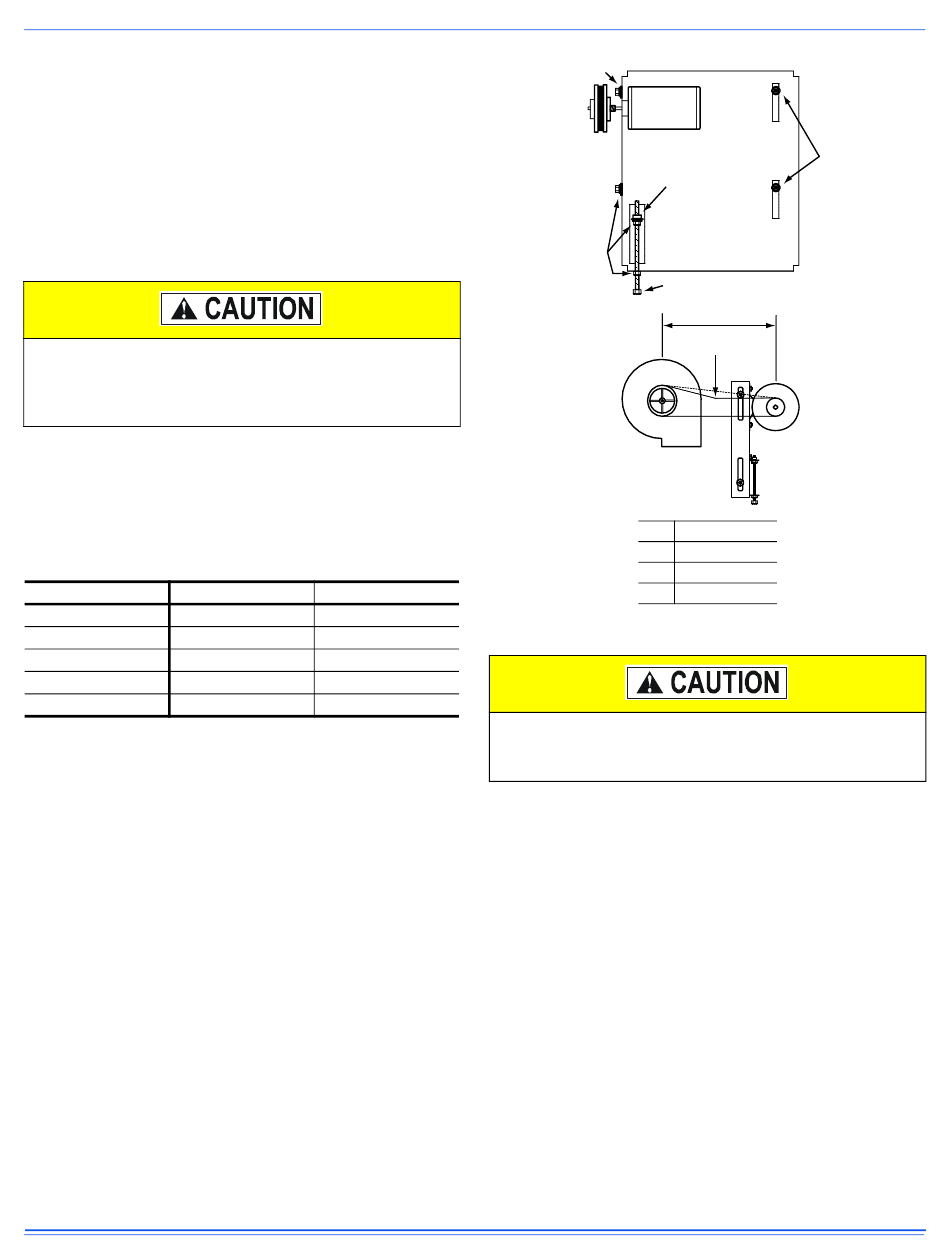 CAUTION

CAUTION