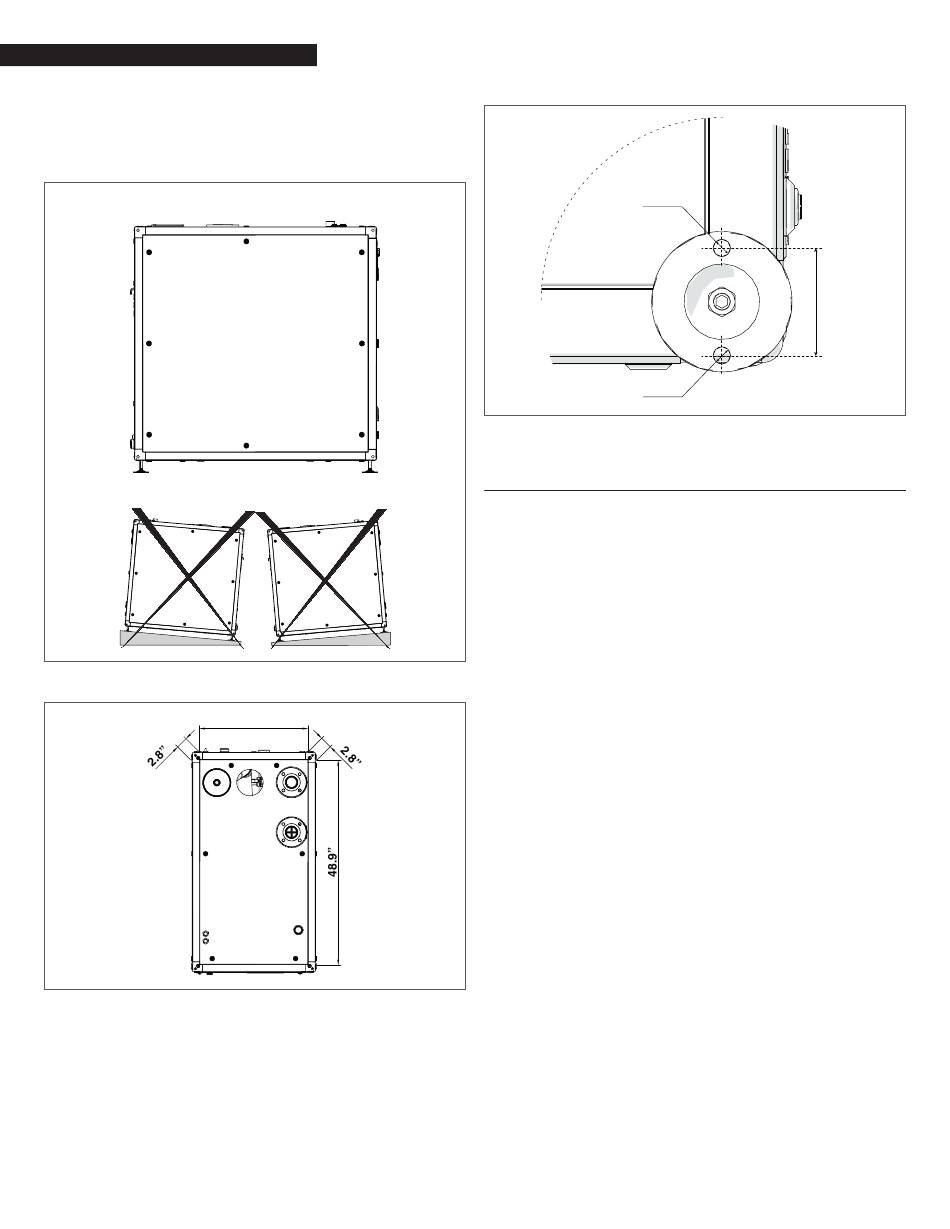 2.8"

2.8"

48.9"