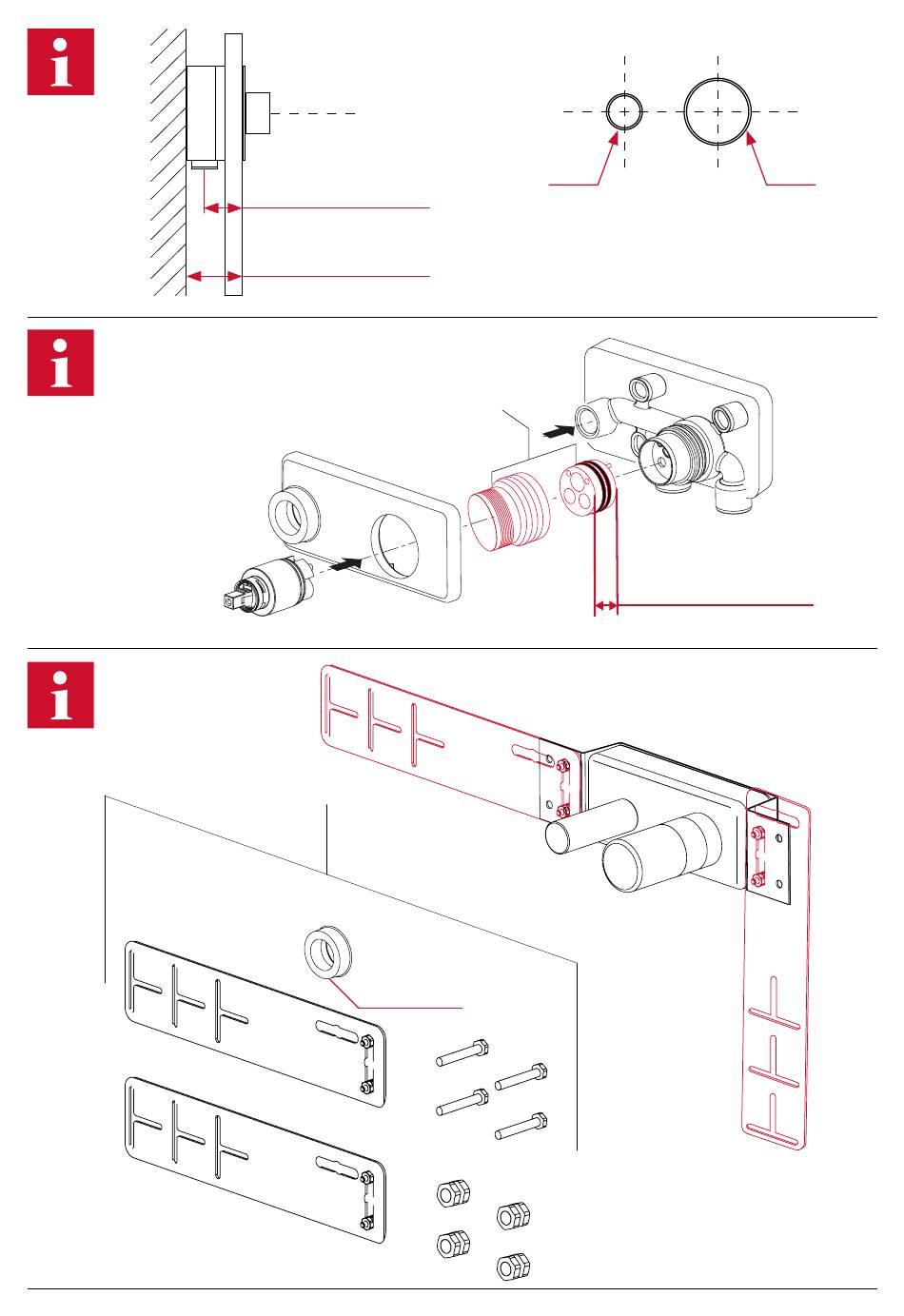 i

i

i