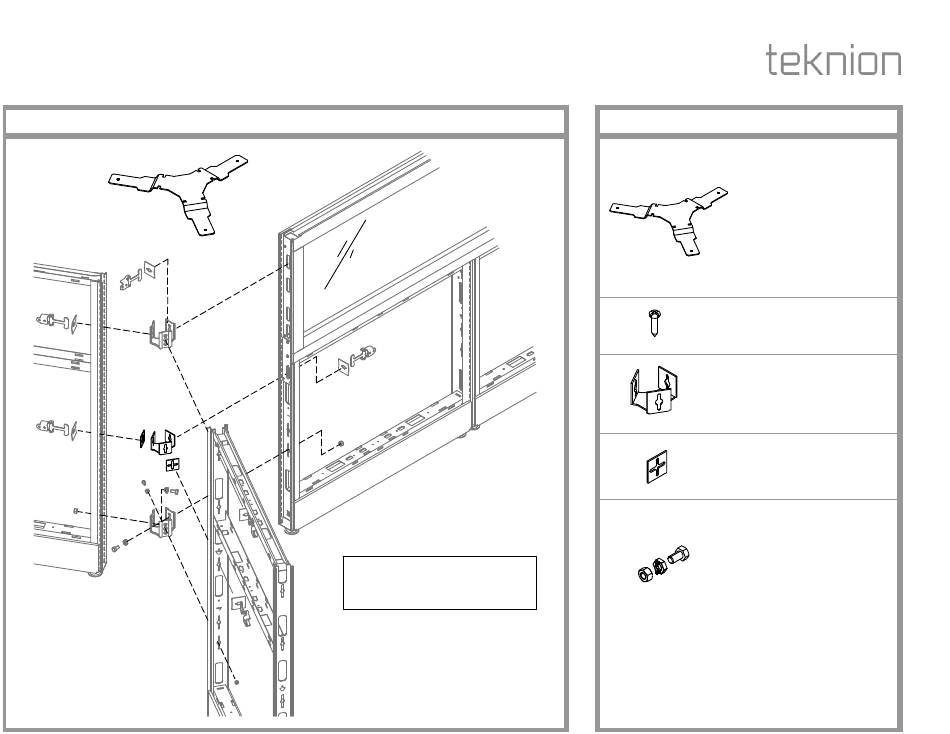 teknion