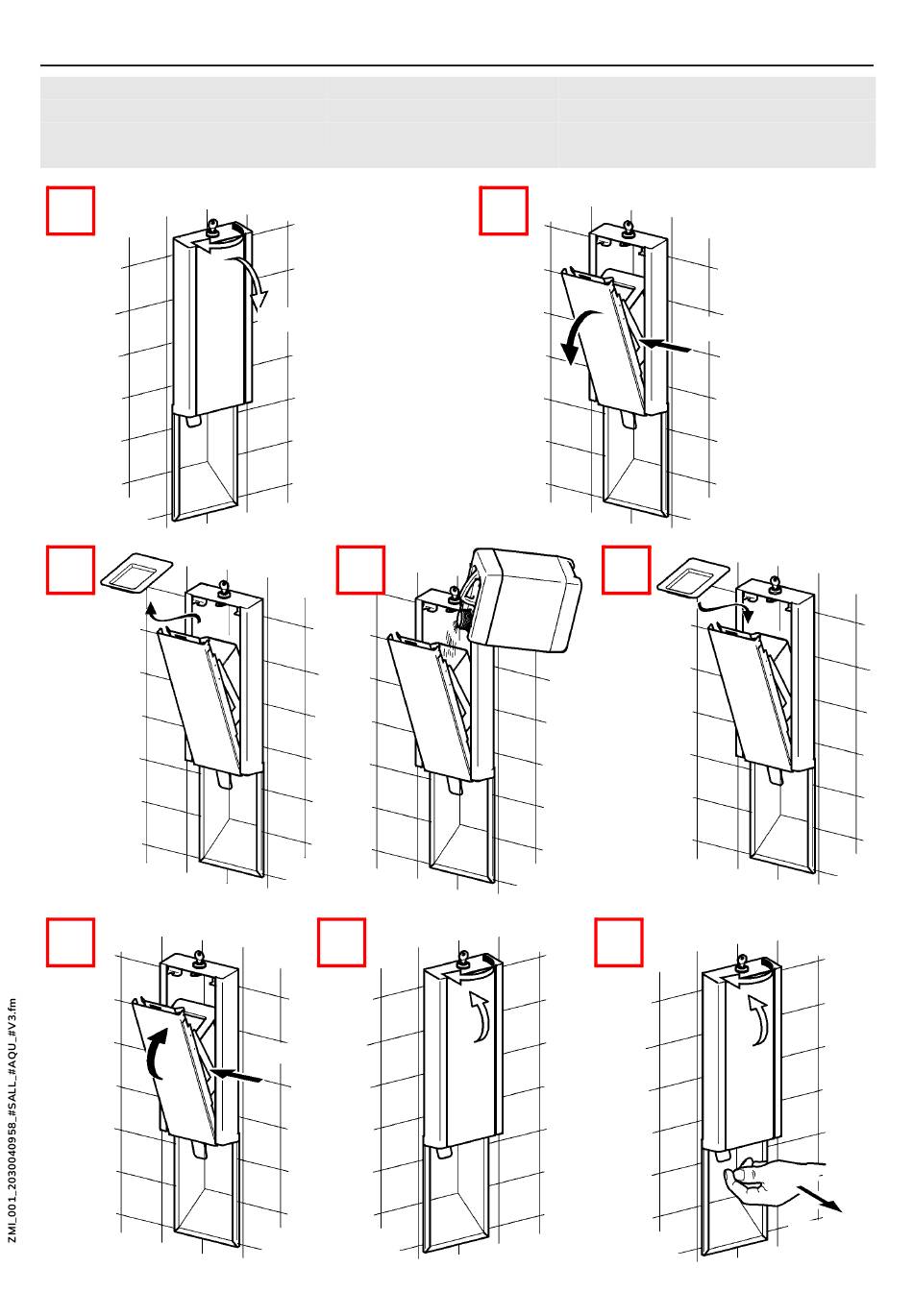 ZMI_001_2030040958_#SALL_#AQU_#V3.fm