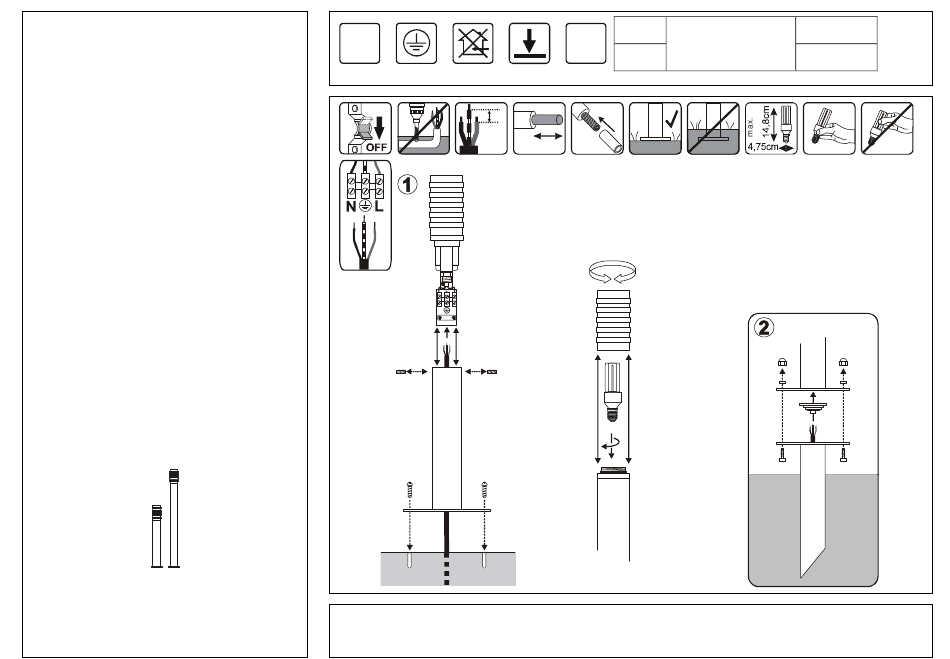 OFF

max. 14,8cm
4,75cm

N L

1

2