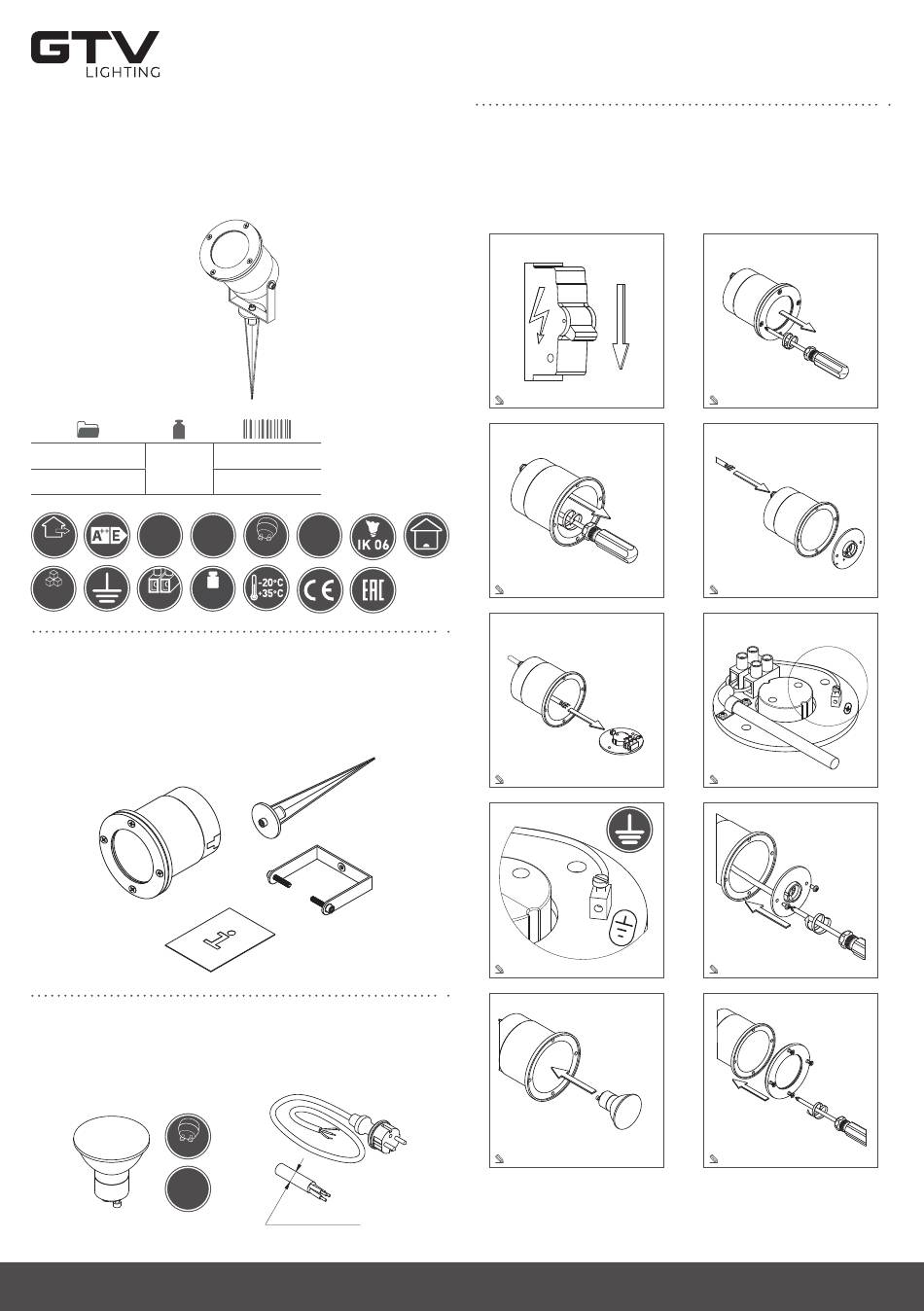 GTV
LIGHTING

A++ E

IK 06

-20°C
+35°C

CE

EAC