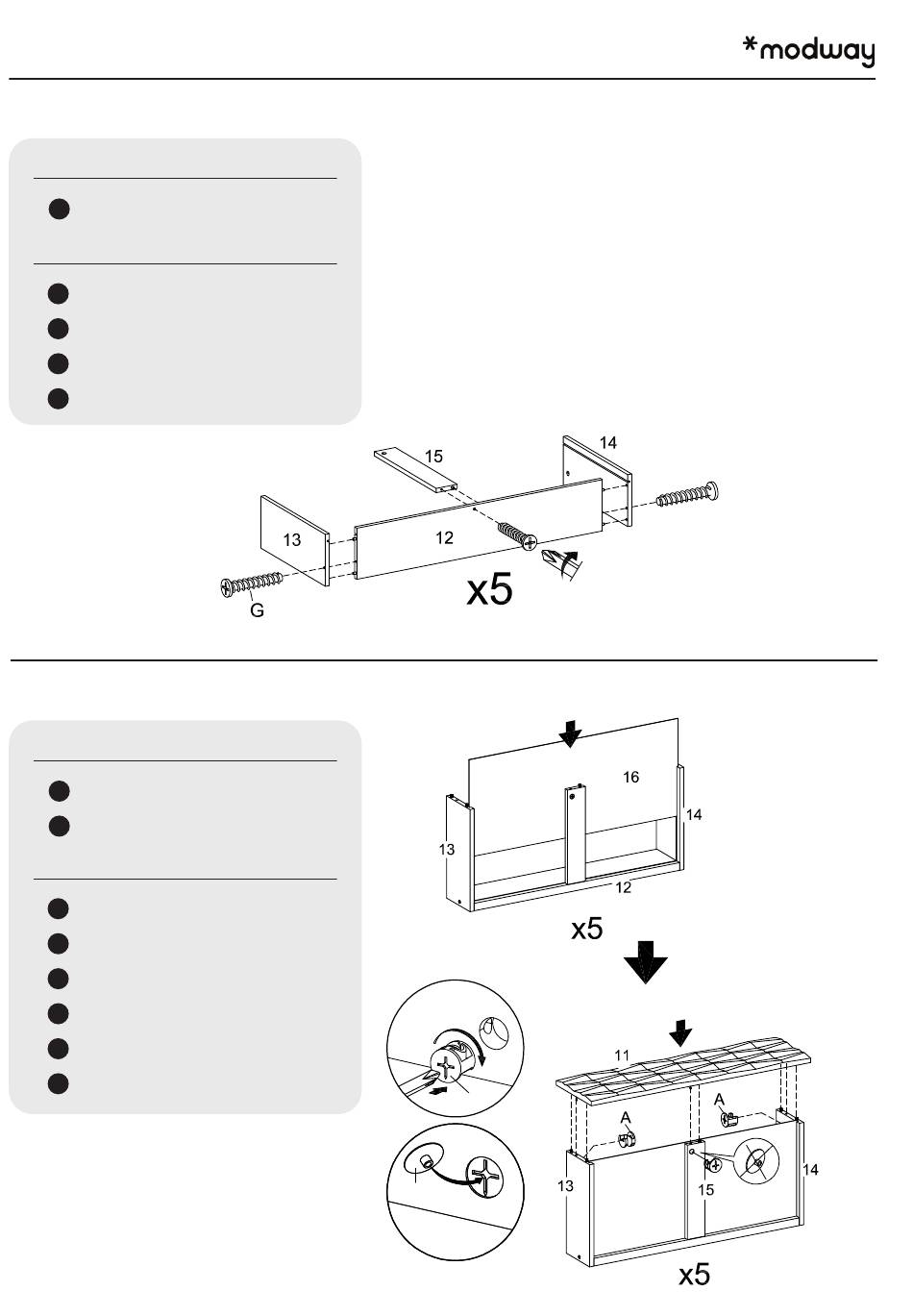 *modway

15
14
13
12
G
x5

16
14
13
12
x5

11
A
A
13
15
14
x5