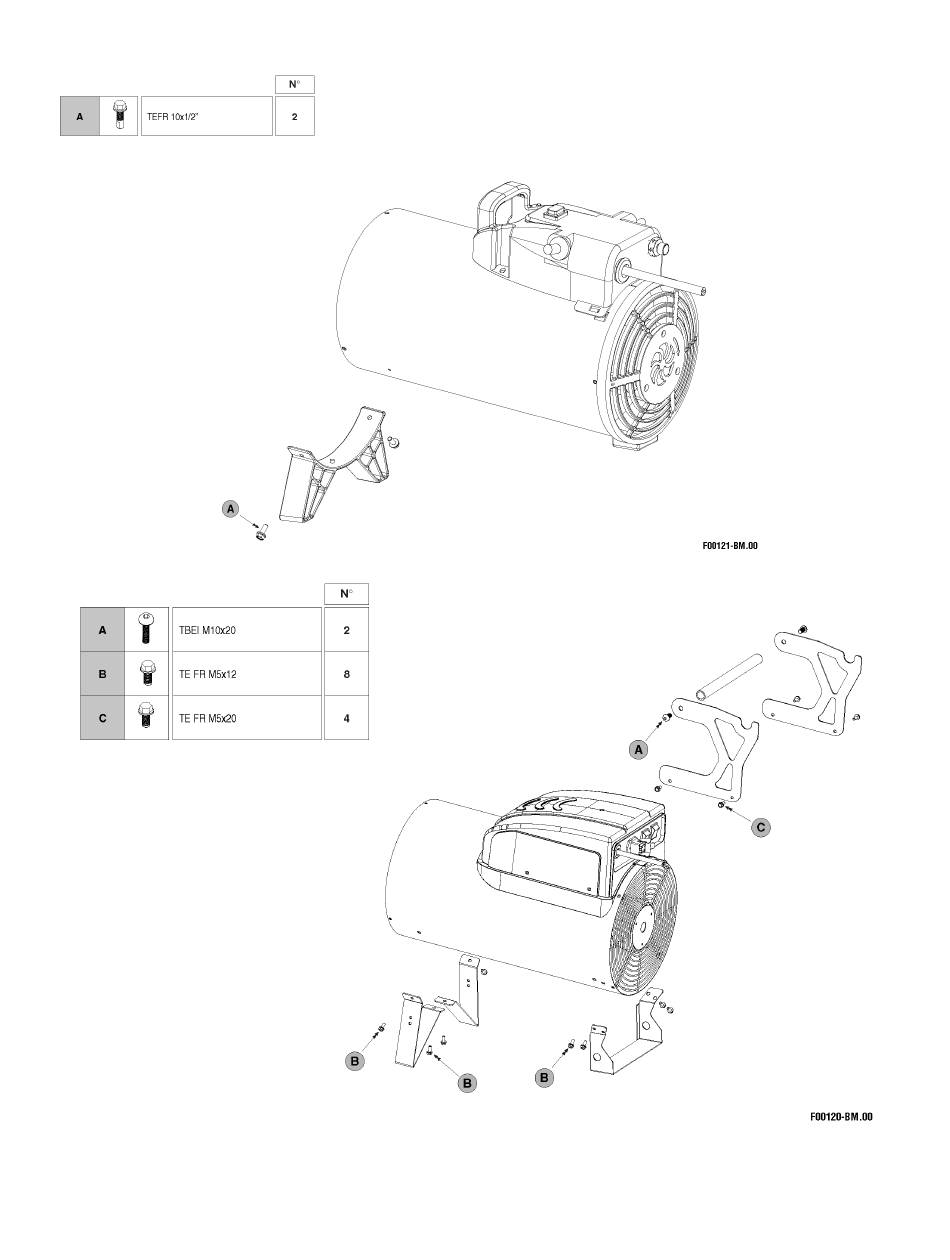 | | | | N° |
|---|---|---|---|
| A | | TEFR 10x1/2" | 2 |

A

F00121-BM.00

| | | | N° |
|---|---|---|---|
| A | | TBEI M10x20 | 2 |
| B | | TE FR M5x12 | 8 |
| C | | TE FR M5x20 | 4 |

A

C

B

B

B

F00120-BM.00