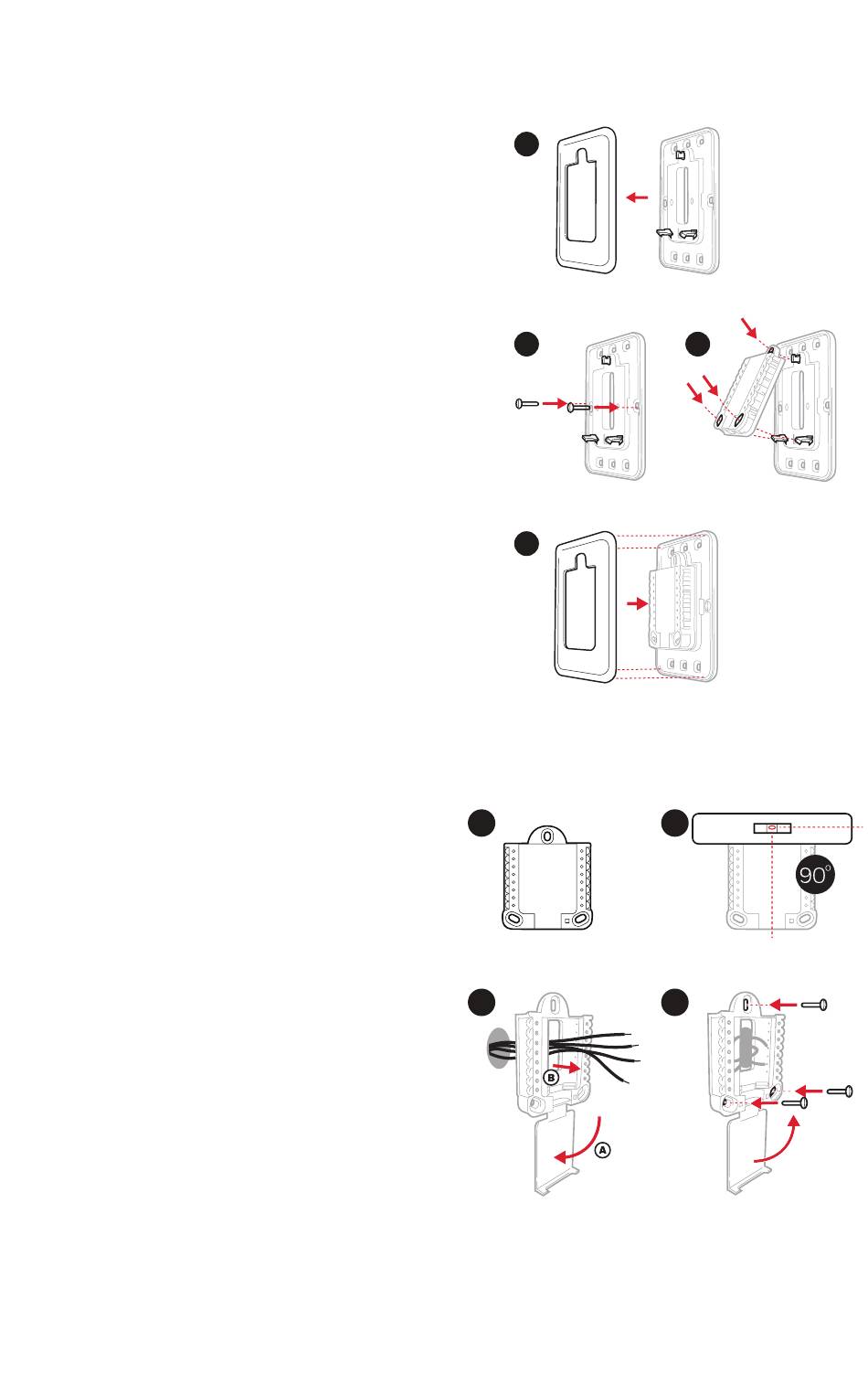 90°

B

A