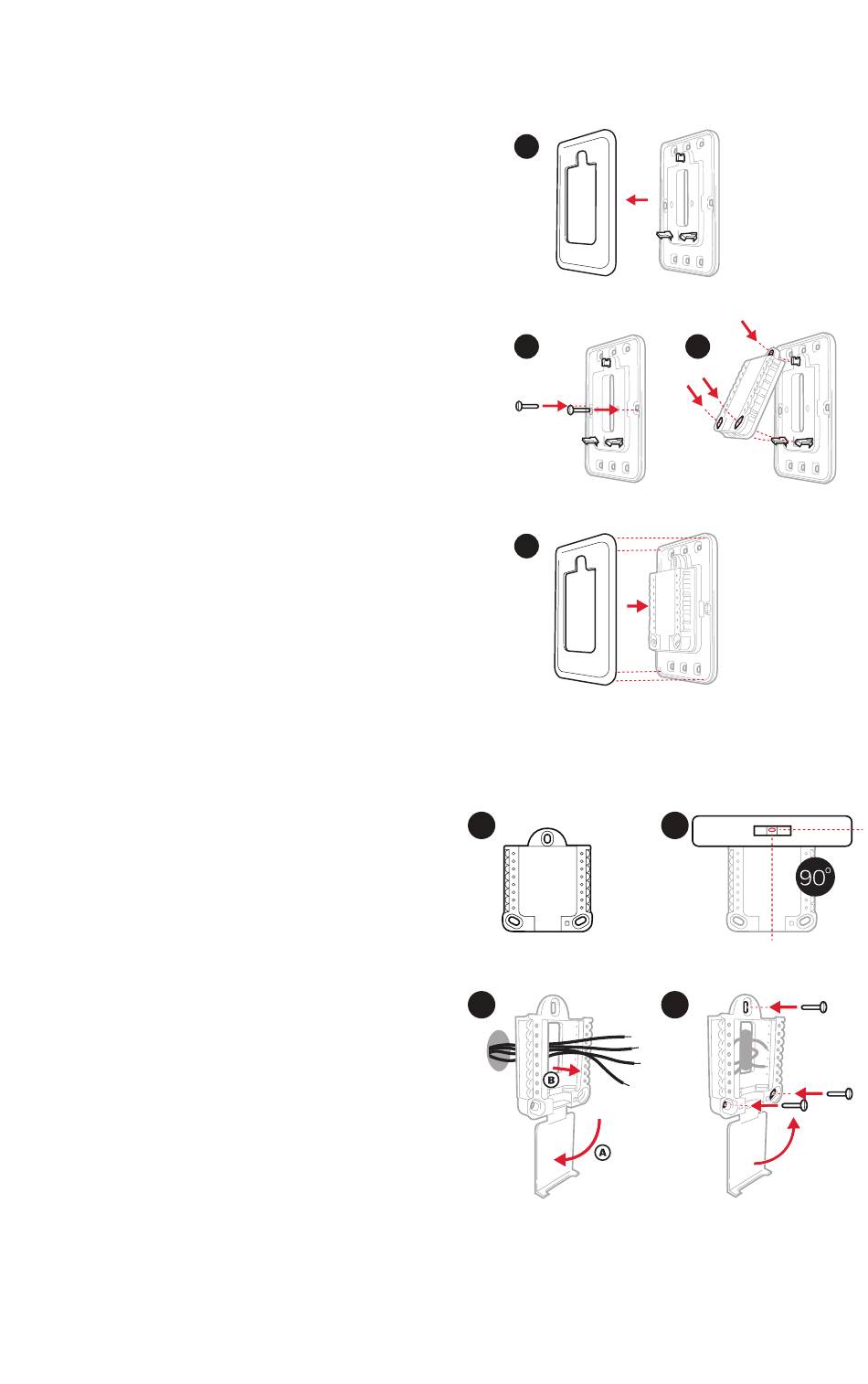 90°

B

A