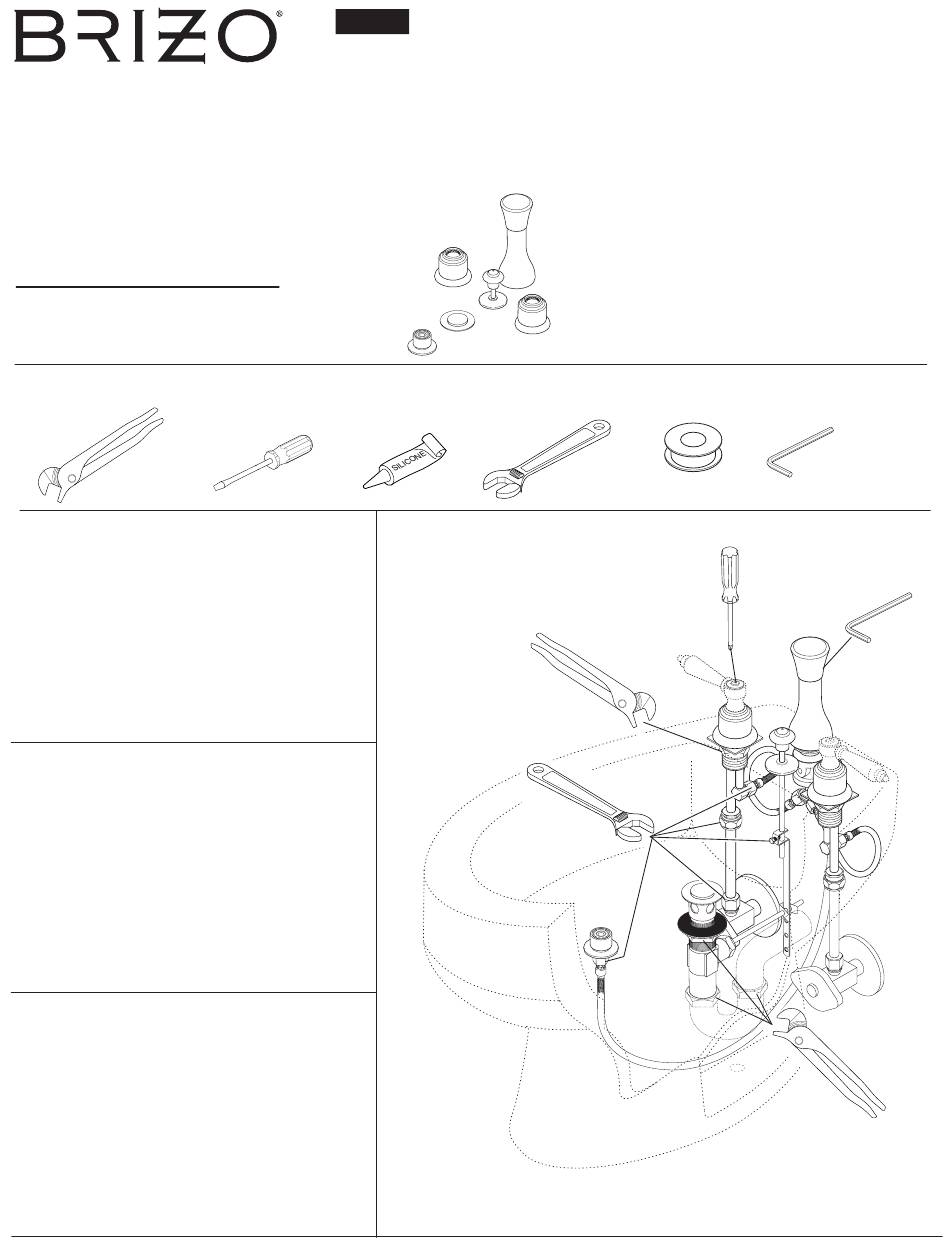 BRIZO®

SILICONE