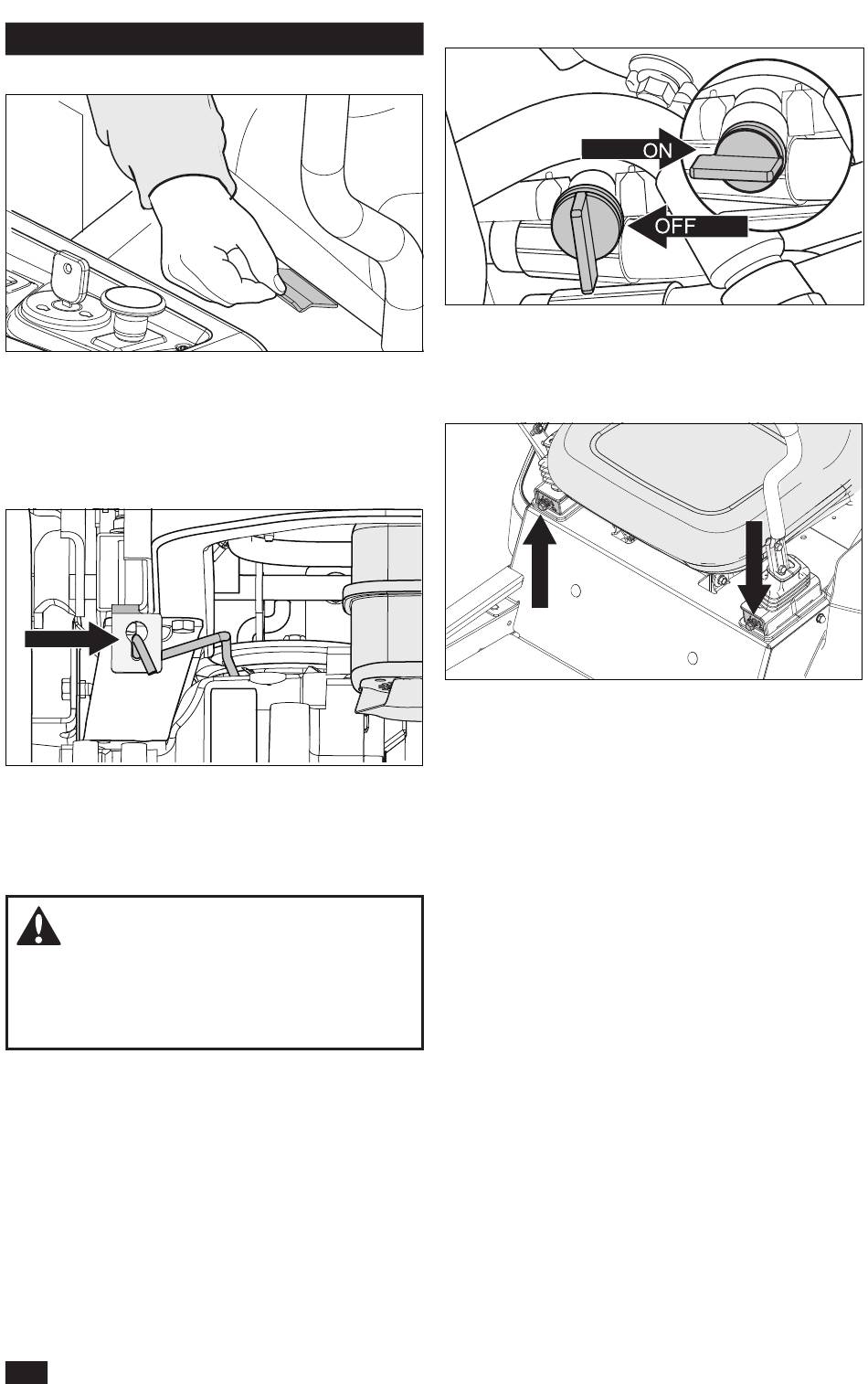 ON

OFF