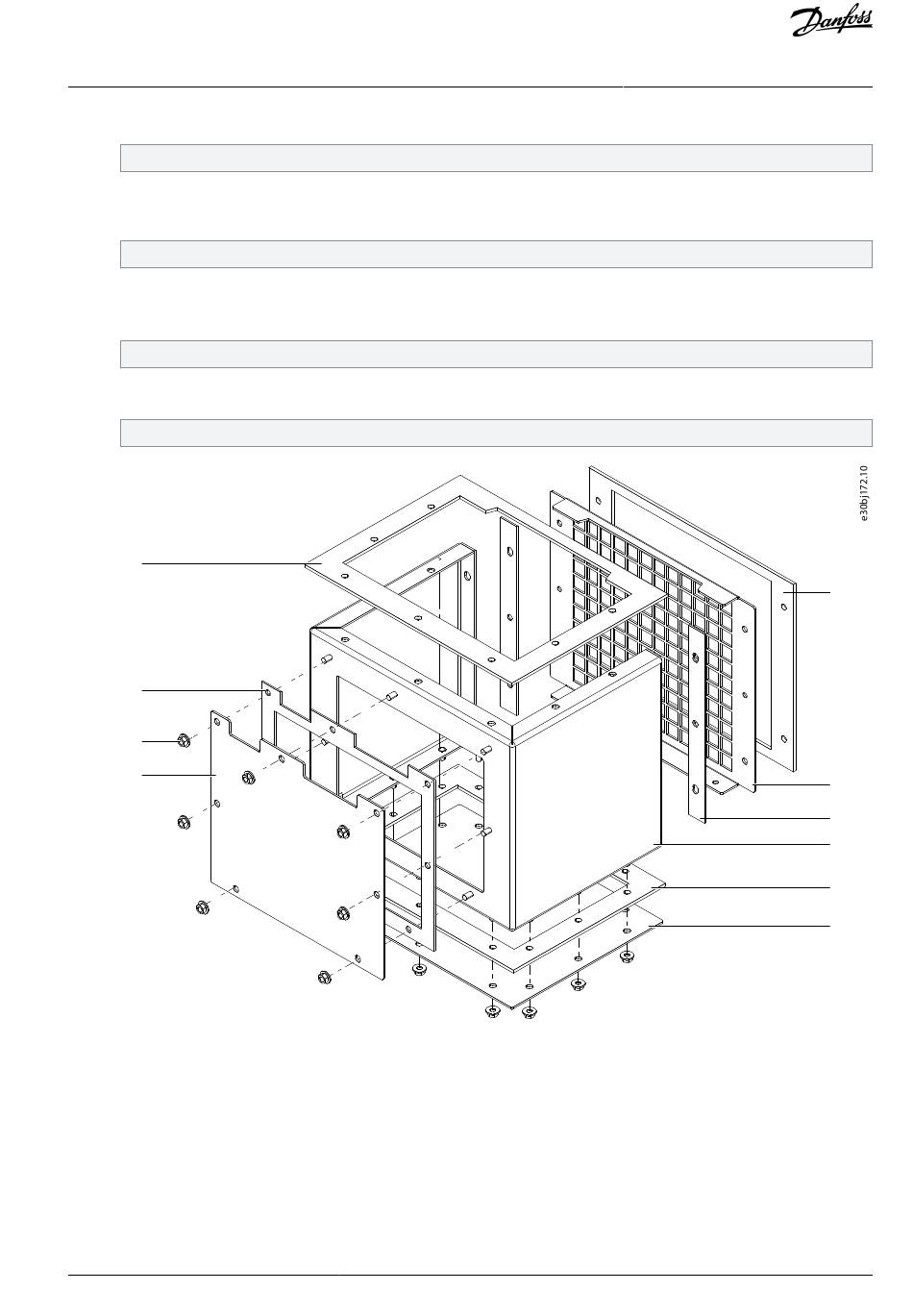 Danfoss

e30bj172.10