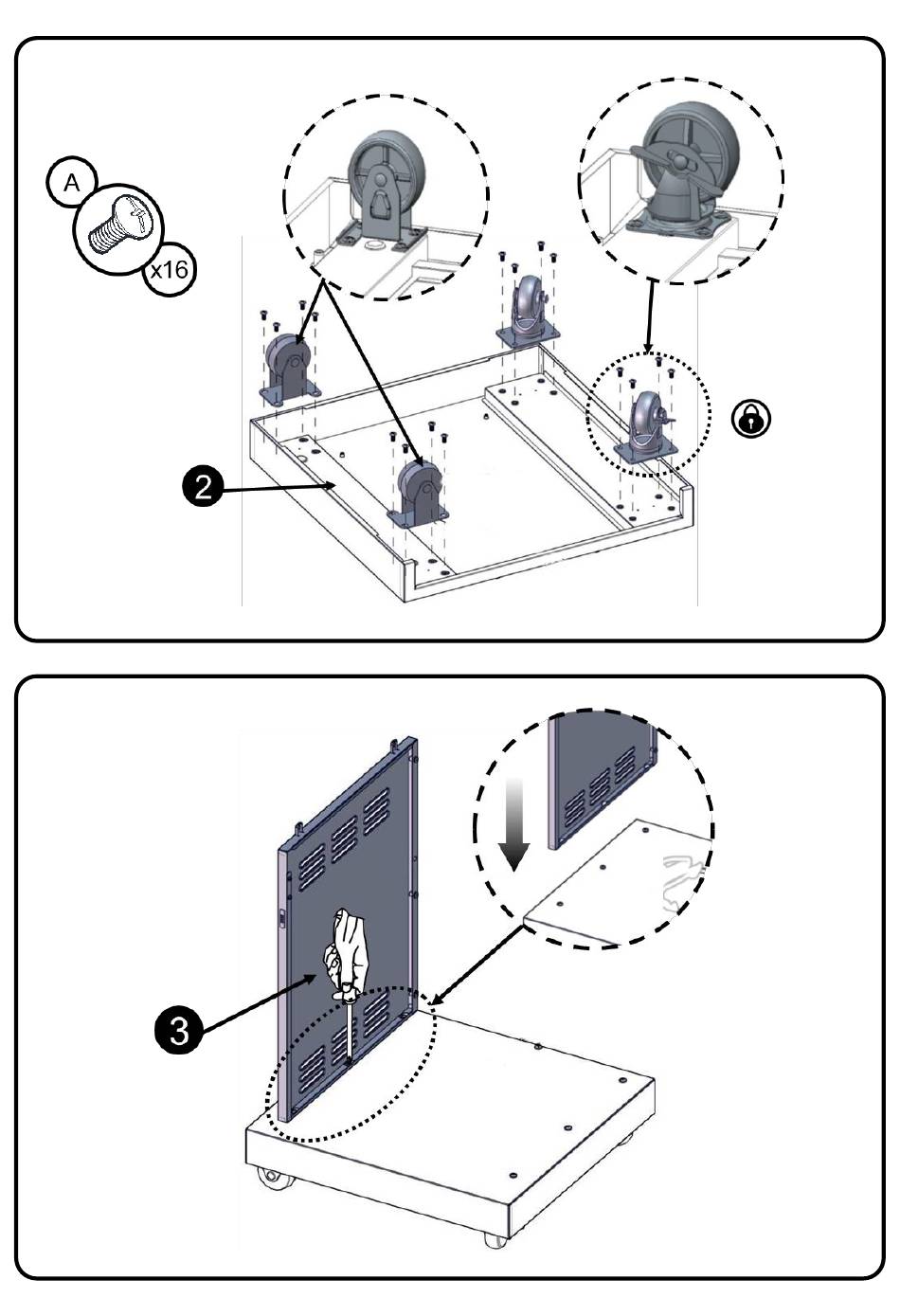 A
x16
2
3