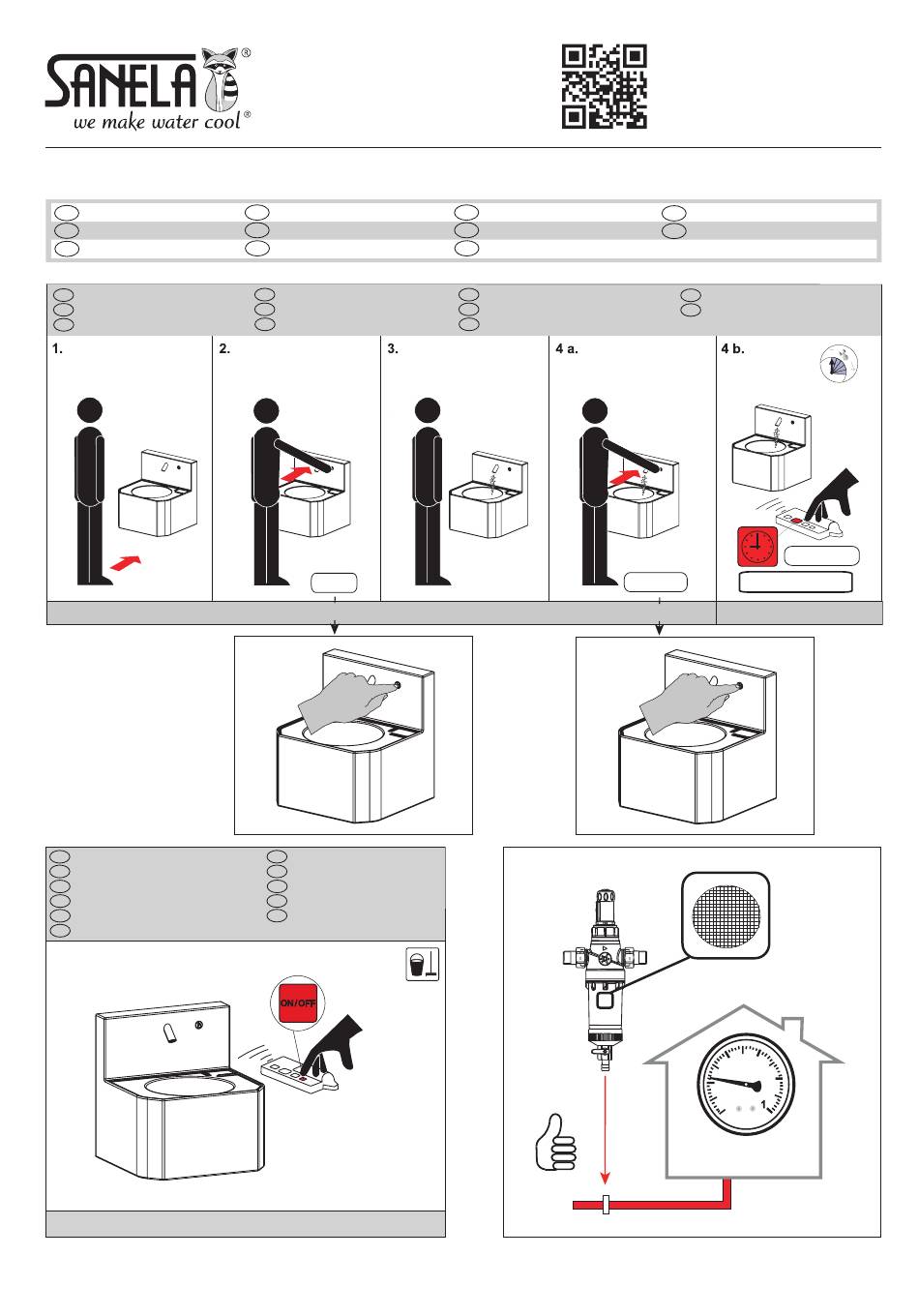 SANELA®
we make water cool®

1.

2.

3.

4 a.

4 b.

ON/OFF

1