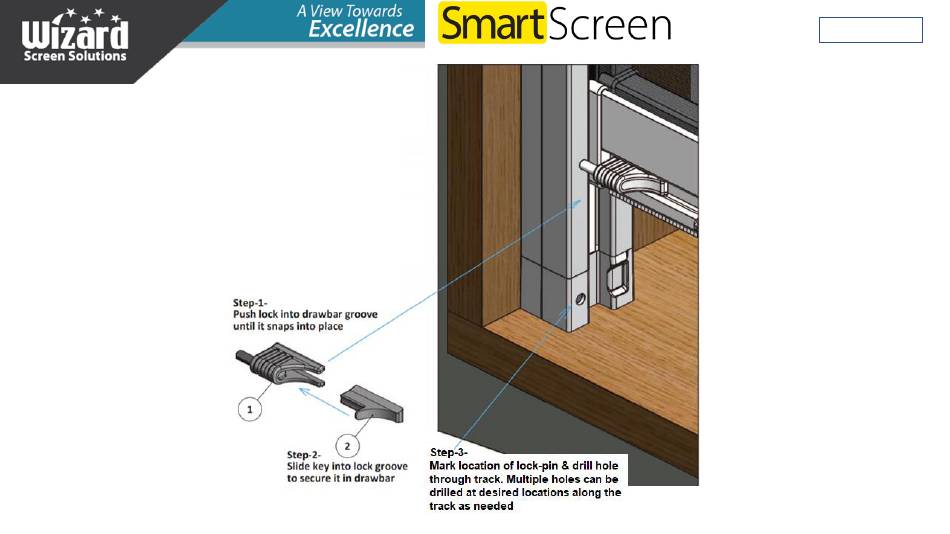 Wizard
Screen Solutions

A View Towards
Excellence

SmartScreen

Step-1-
Push lock into drawbar groove until it snaps into place

1

2

Step-2-
Slide key into lock groove to secure it in drawbar

Step-3-
Mark location of lock-pin & drill hole through track. Multiple holes can be drilled at desired locations along the track as needed