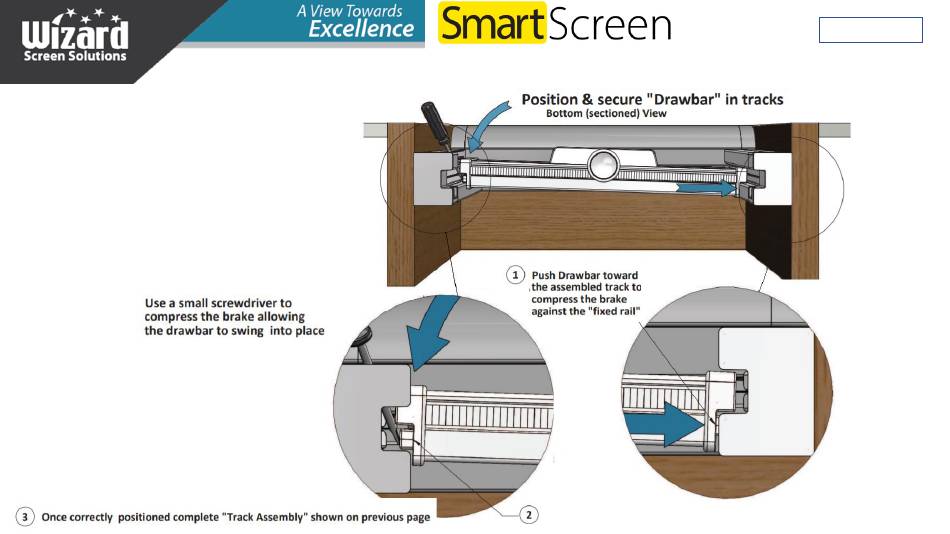 Wizard Screen Solutions

A View Towards Excellence

SmartScreen

Position & secure "Drawbar" in tracks
Bottom (sectioned) View

1 Push Drawbar toward the assembled track to compress the brake against the "fixed rail"

Use a small screwdriver to compress the brake allowing the drawbar to swing into place

2

3 Once correctly positioned complete "Track Assembly" shown on previous page