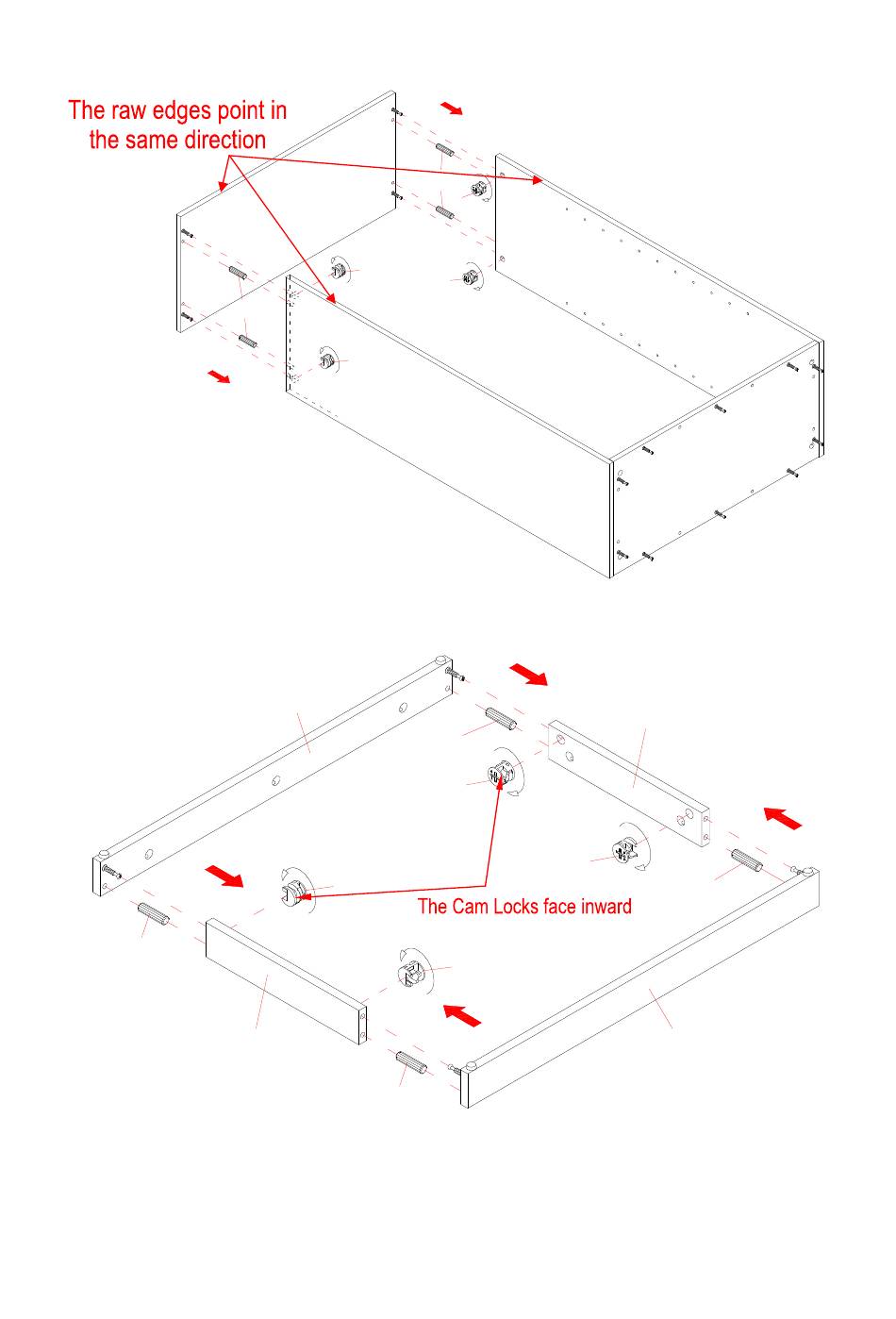 The raw edges point in the same direction

The Cam Locks face inward