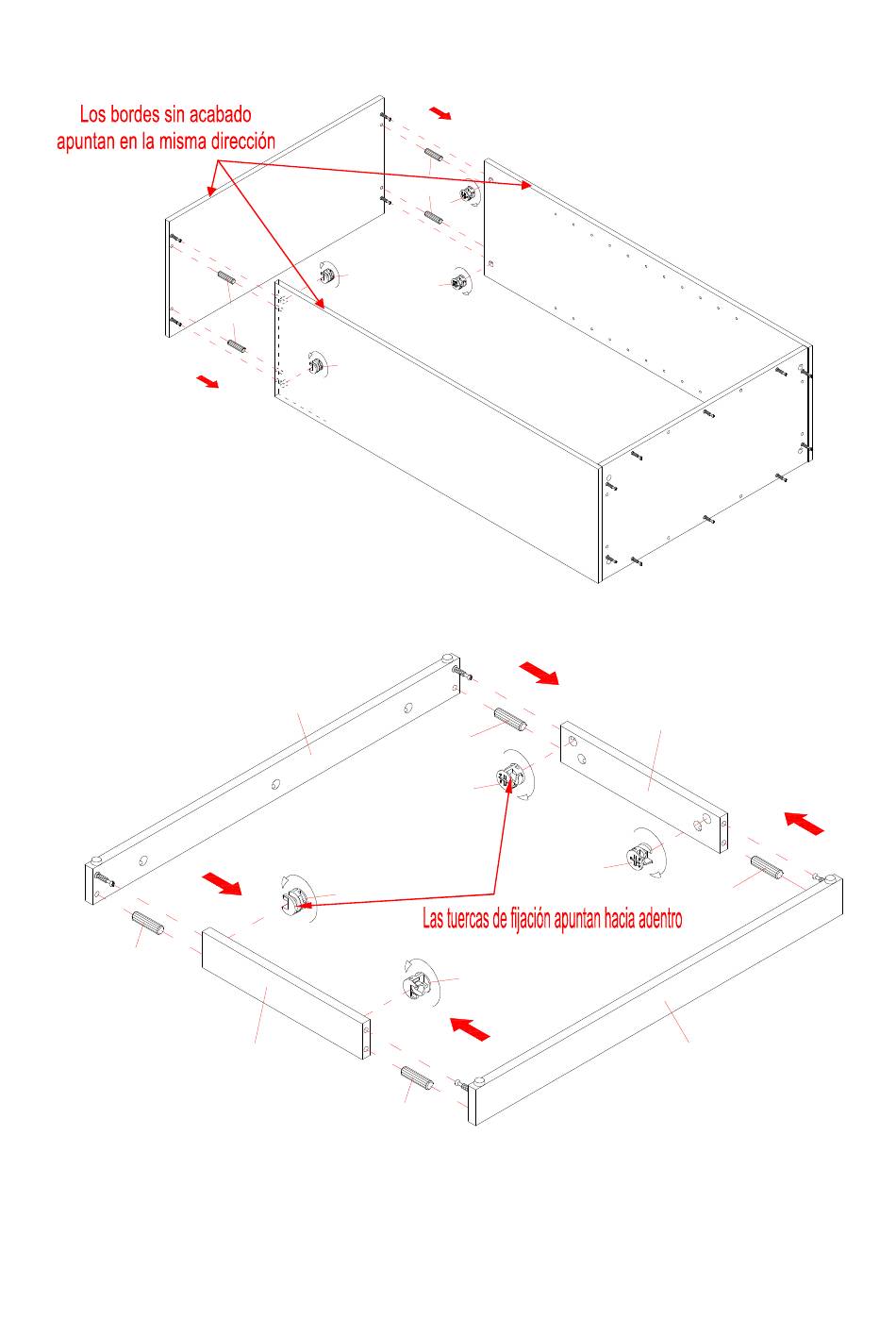 Los bordes sin acabado apuntan en la misma dirección

Las tuercas de fijación apuntan hacia adentro