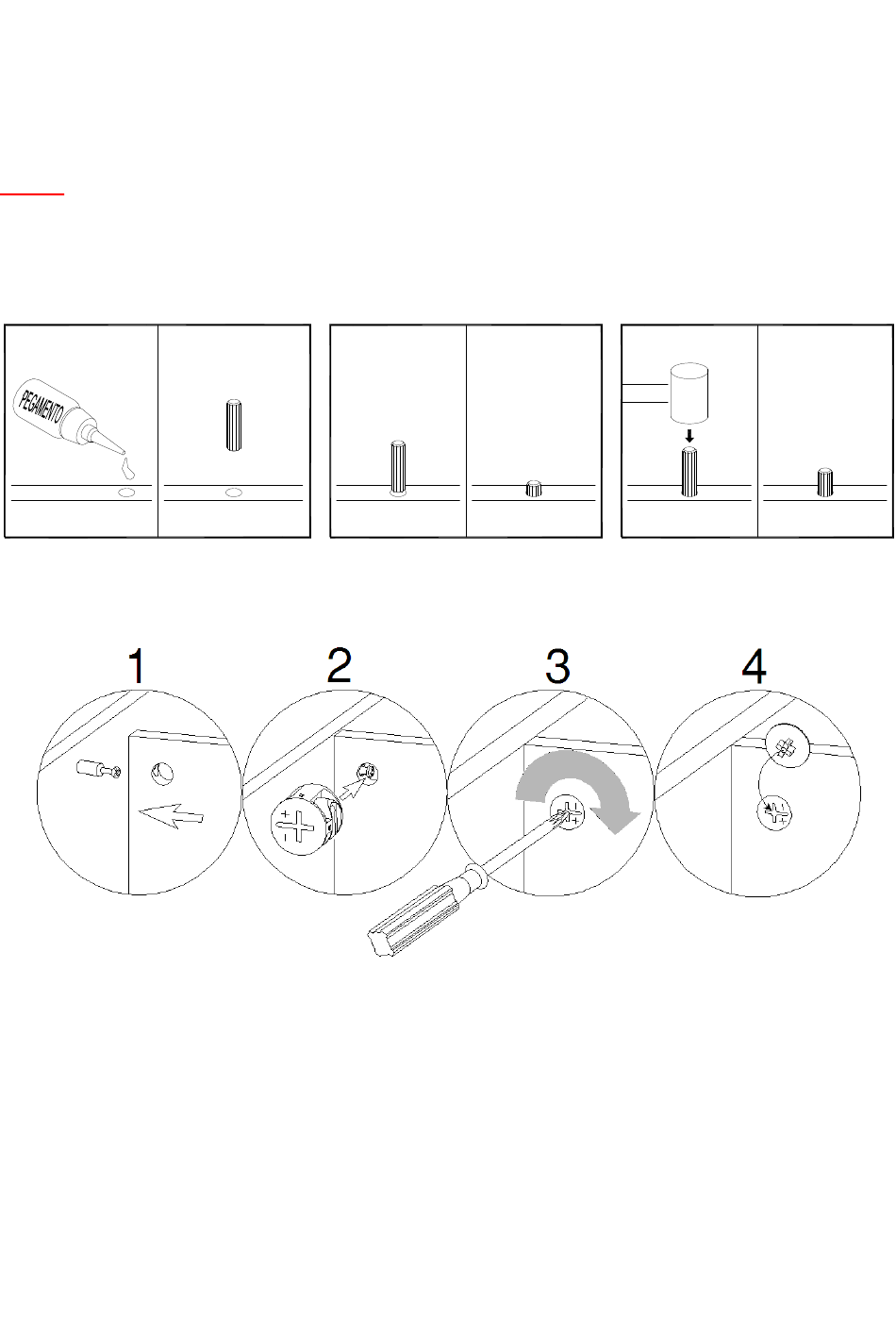 PEGAMENTO

1

2

3

4