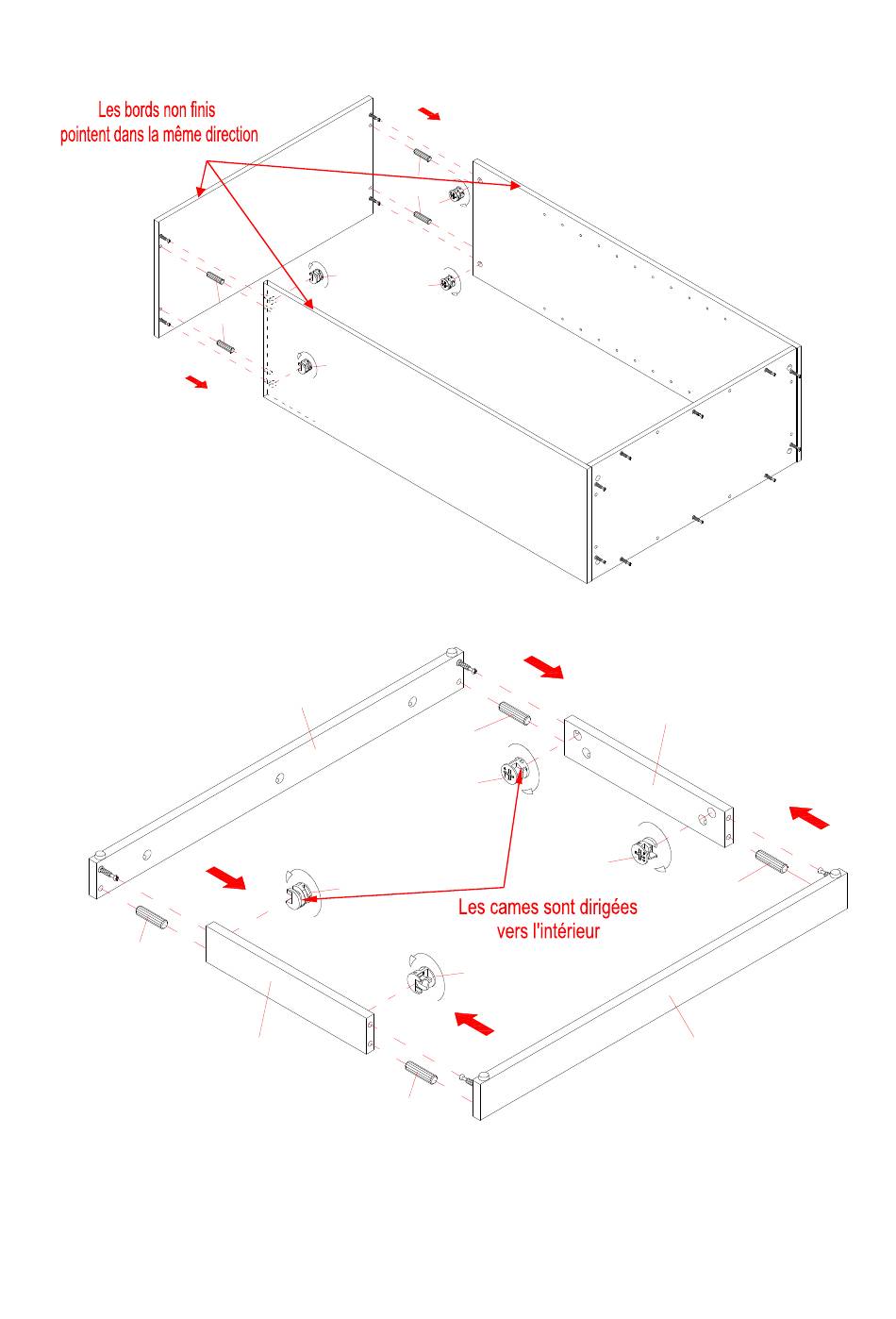 Les bords non finis pointent dans la même direction

Les cames sont dirigées vers l'intérieur