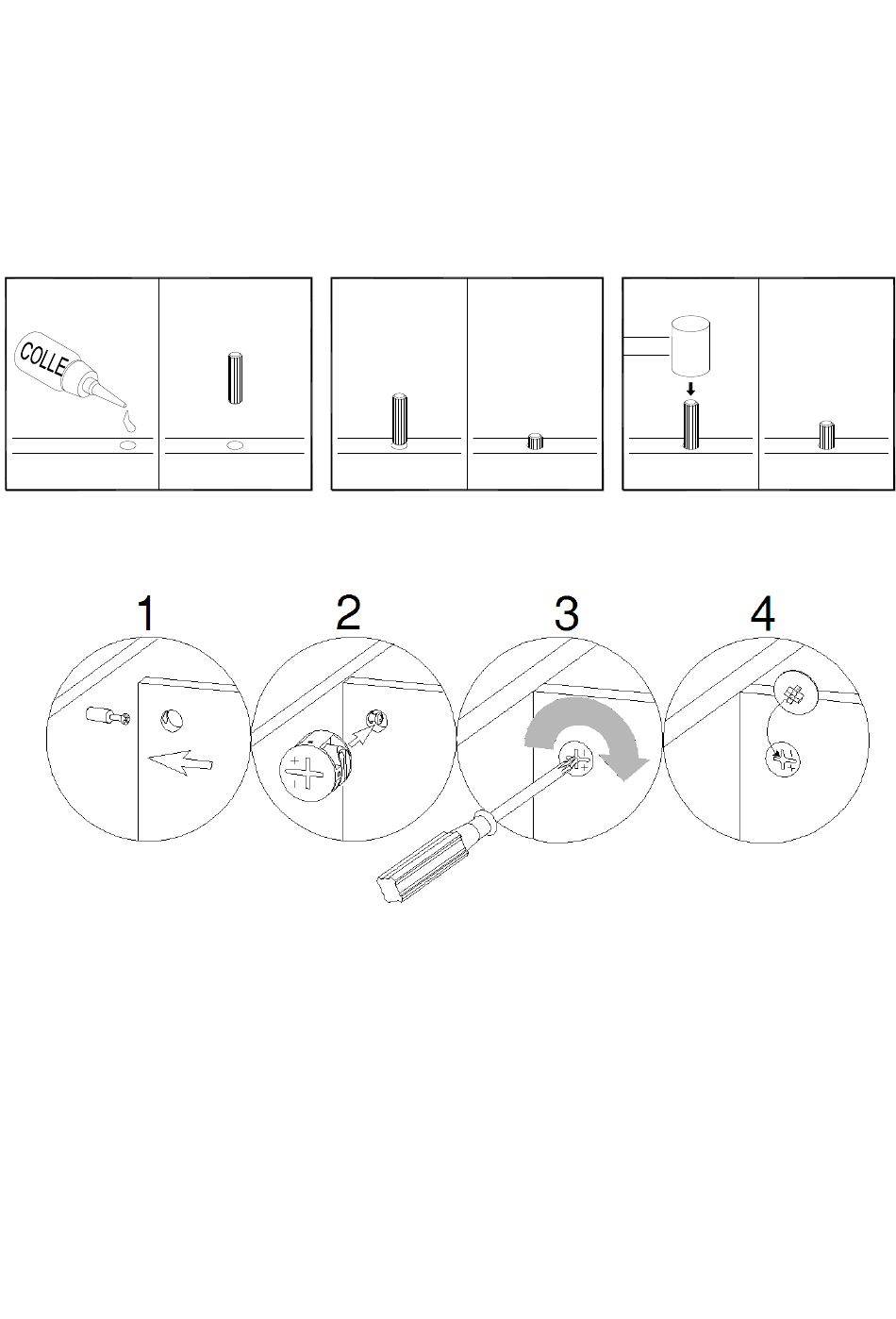 COLLE

1

2

3

4