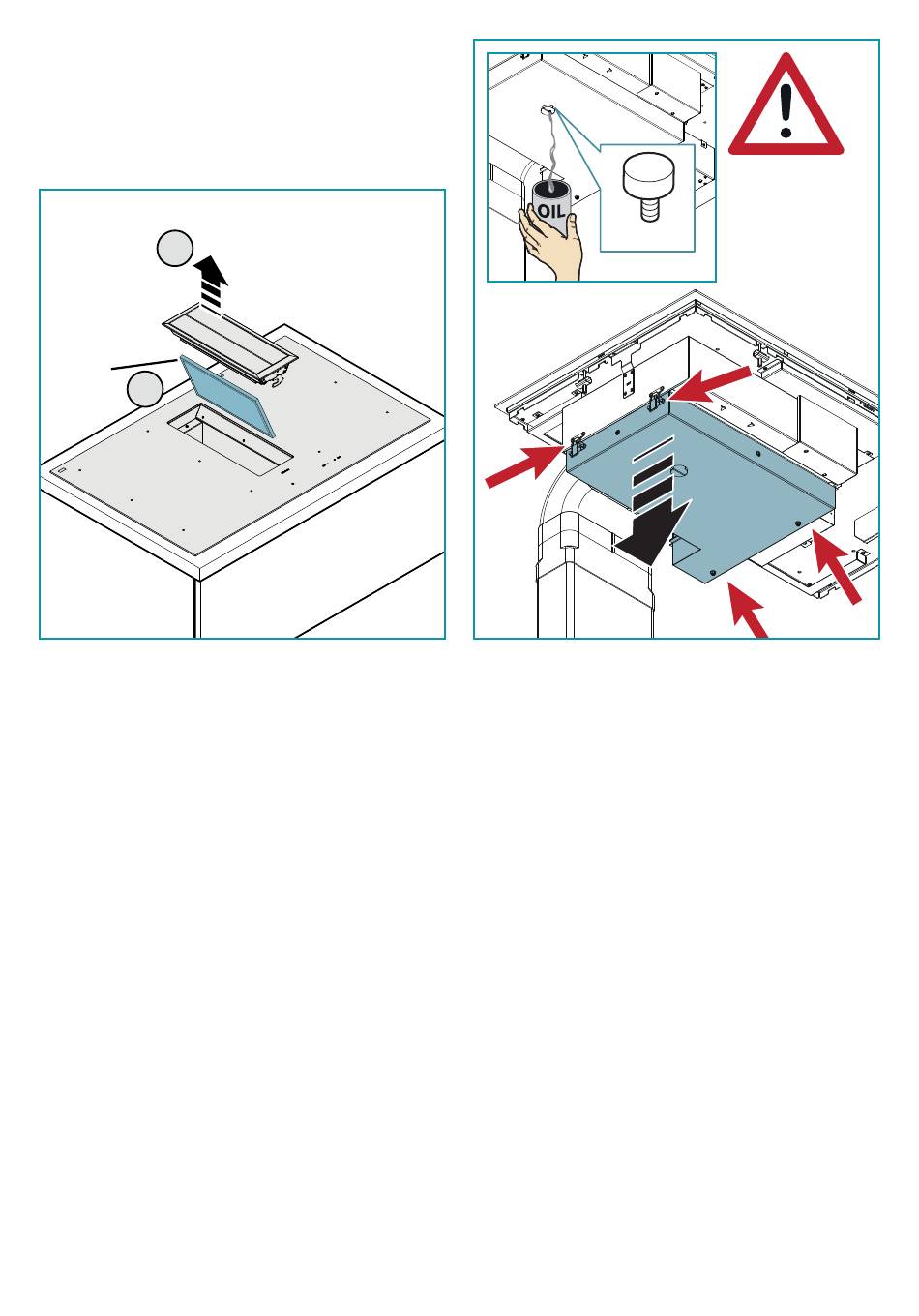 OIL