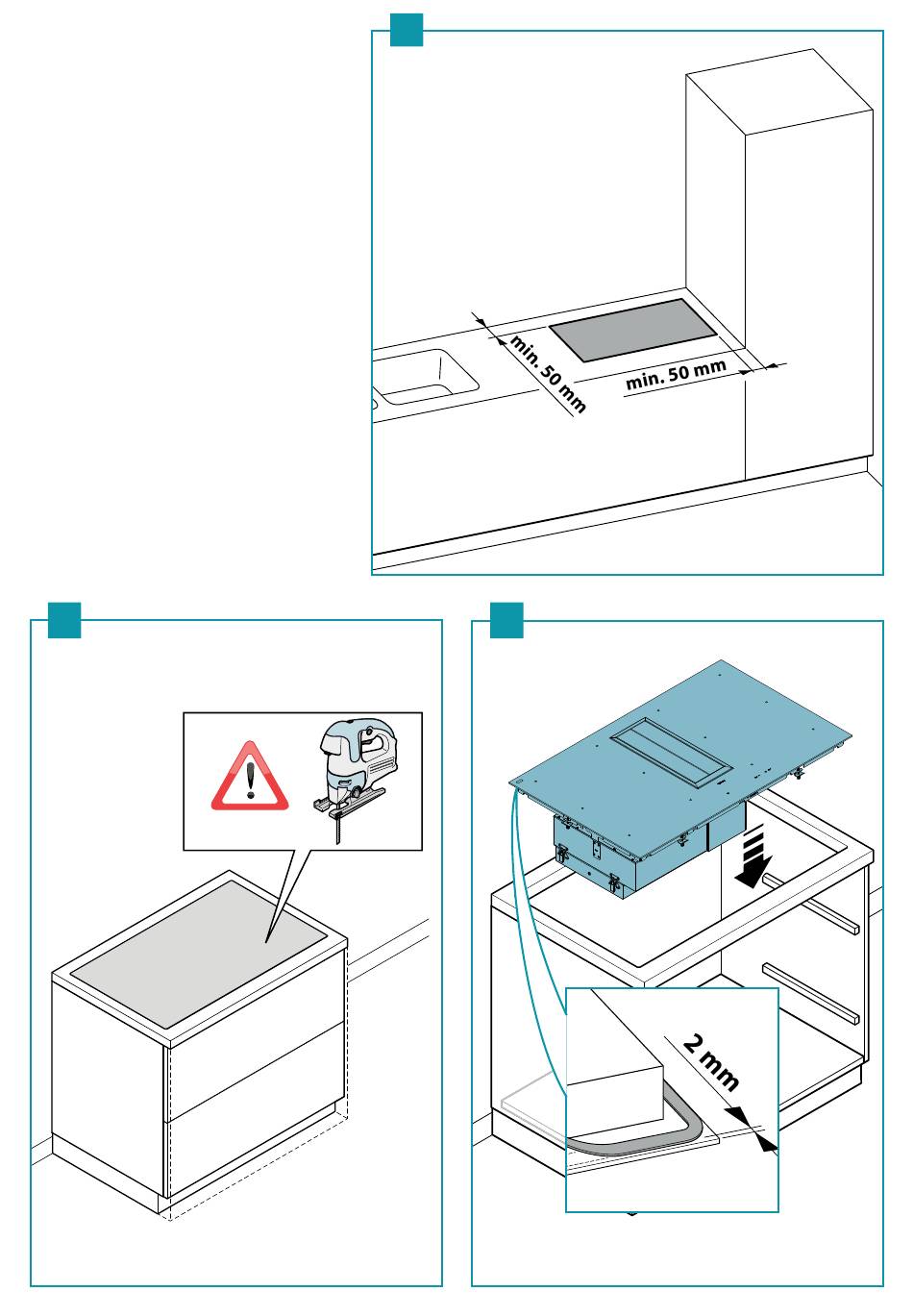 min. 50 mm
min. 50 mm

2 mm