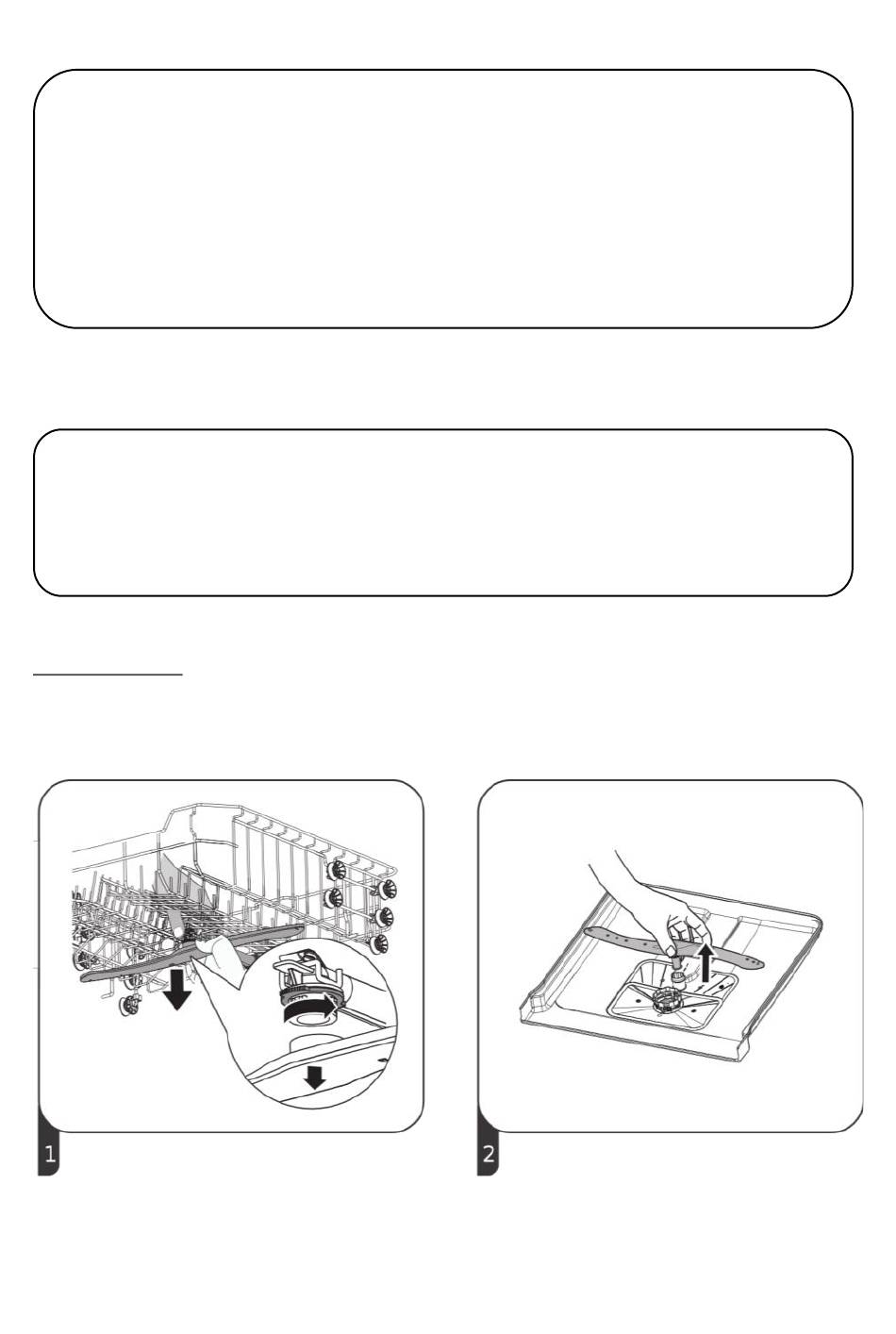 1

2