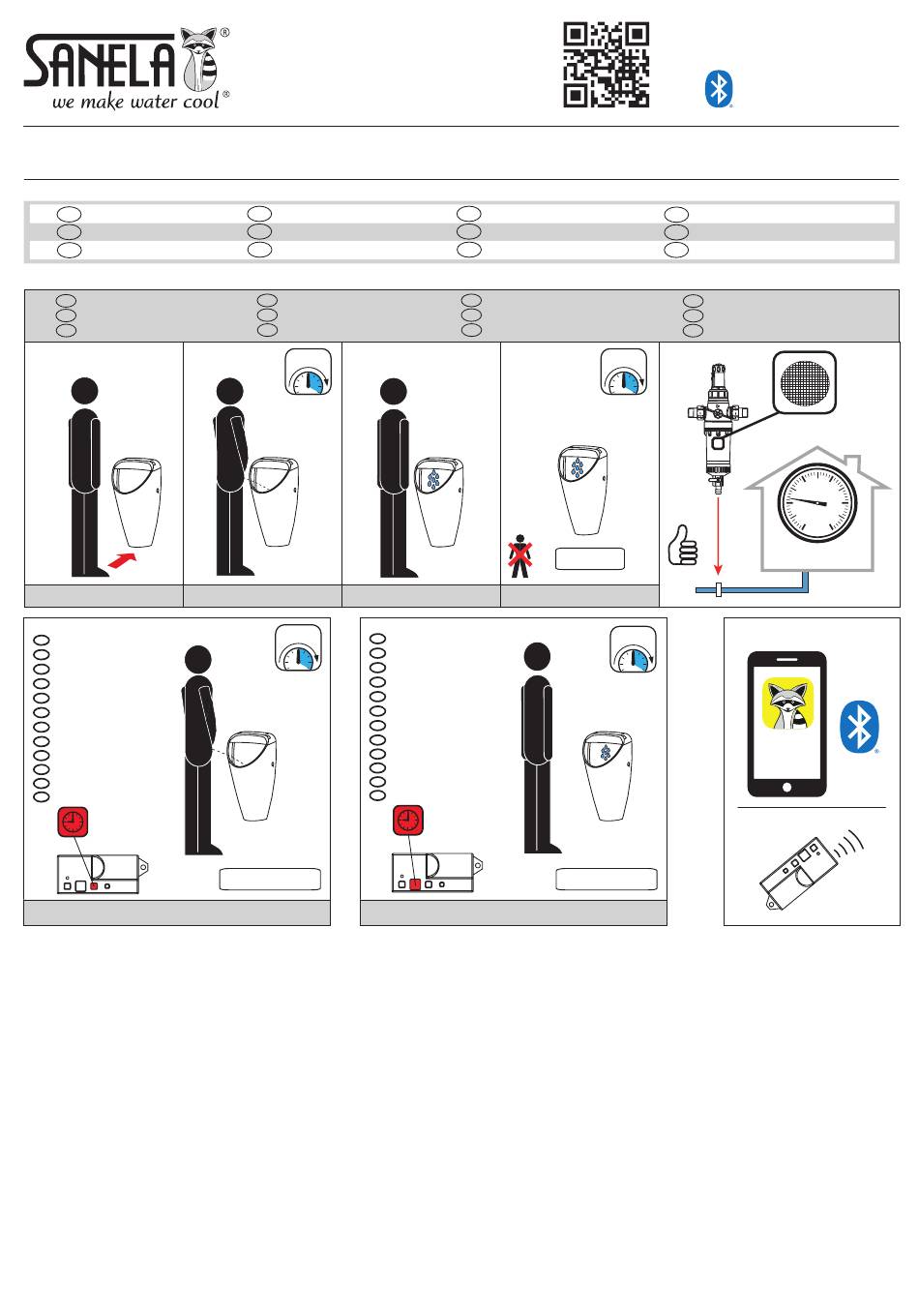 SANELA®
we make water cool®