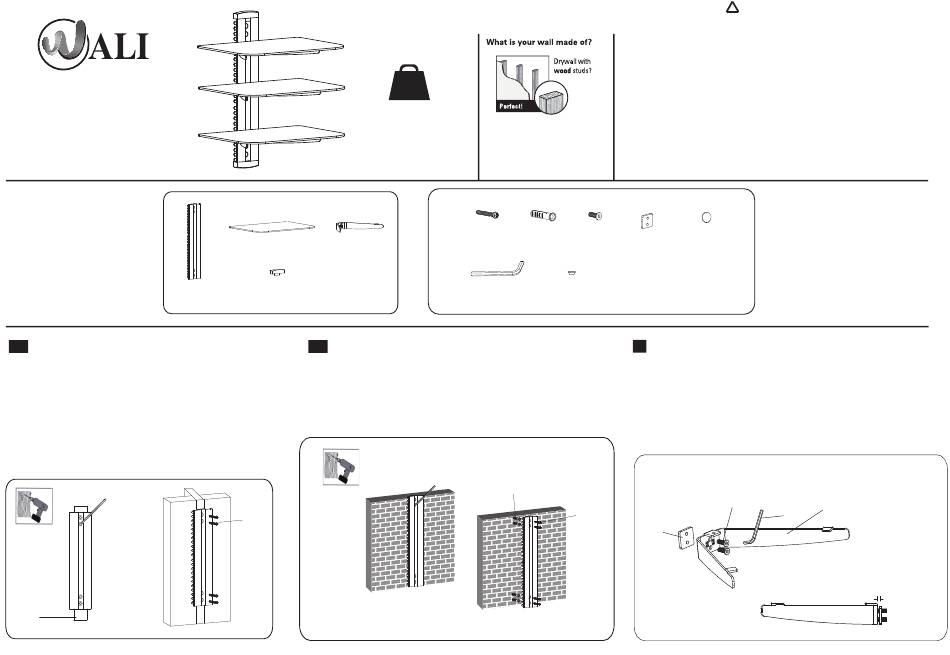 WALI

What is your wall made of?

Drywall with wood studs?

Perfect!