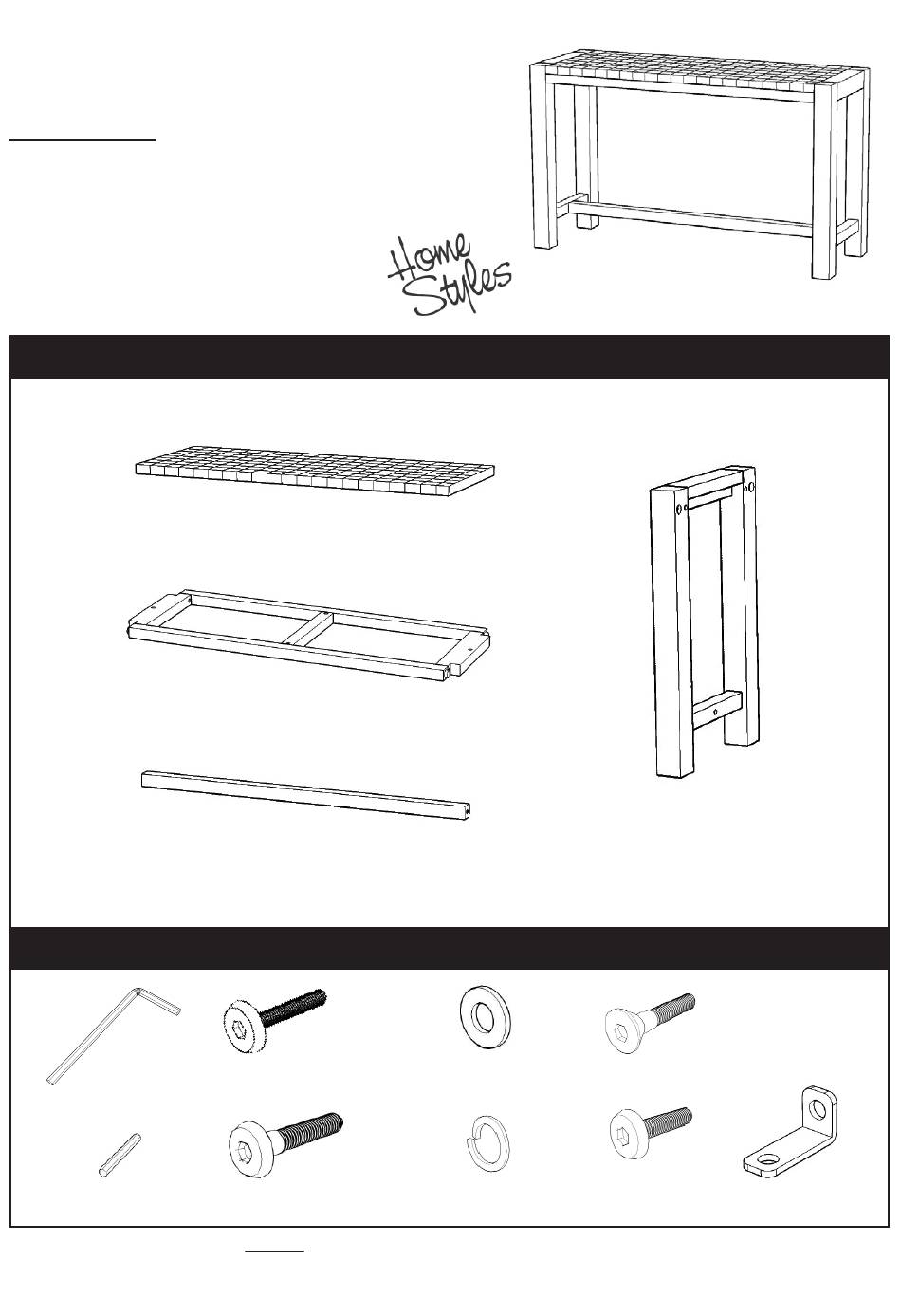 Home Styles