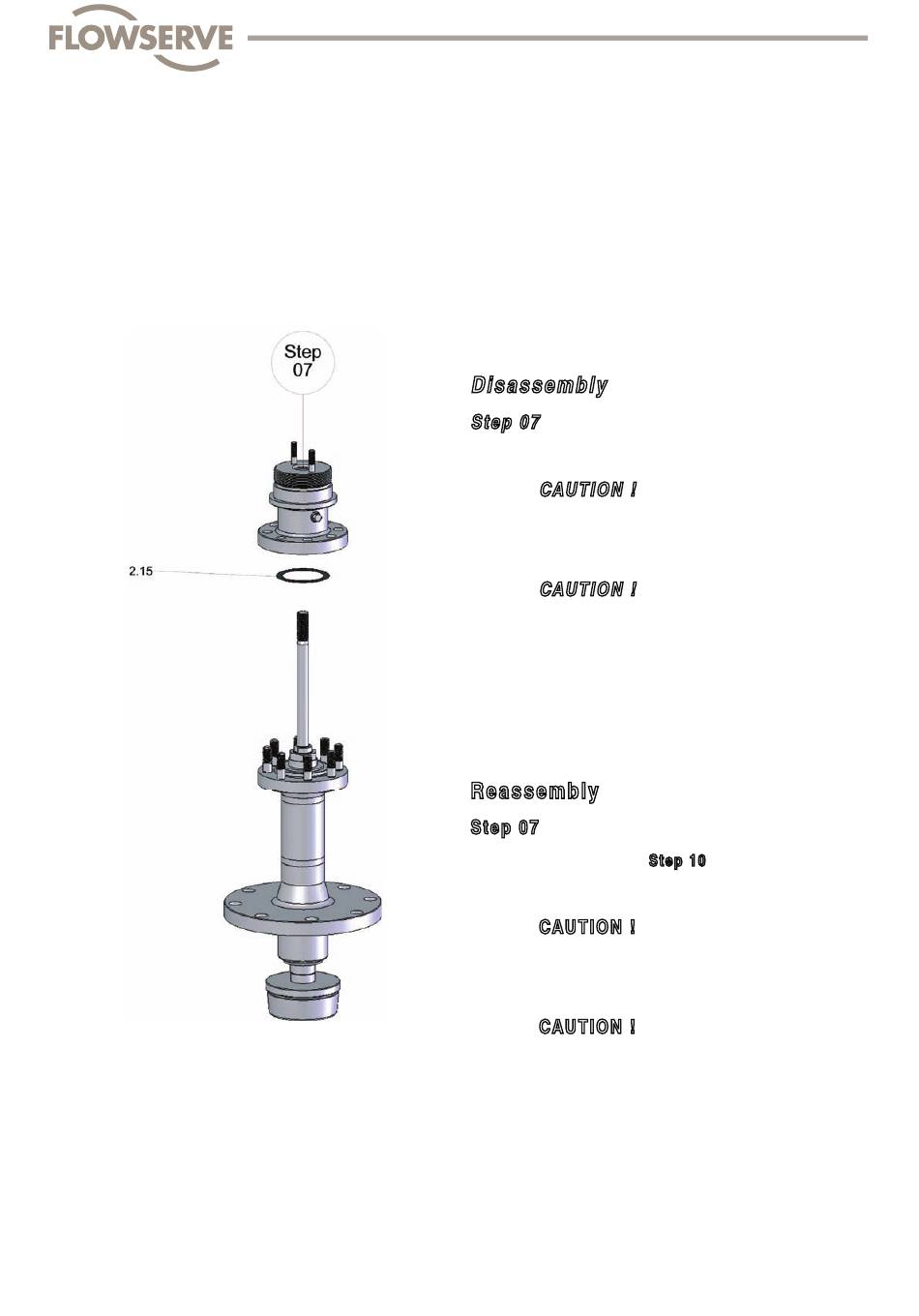 FLOWSERVE

Step 07

2.15

Disassembly

Step 07

CAUTION !

CAUTION !

Reassembly

Step 07

Step 10

CAUTION !

CAUTION !