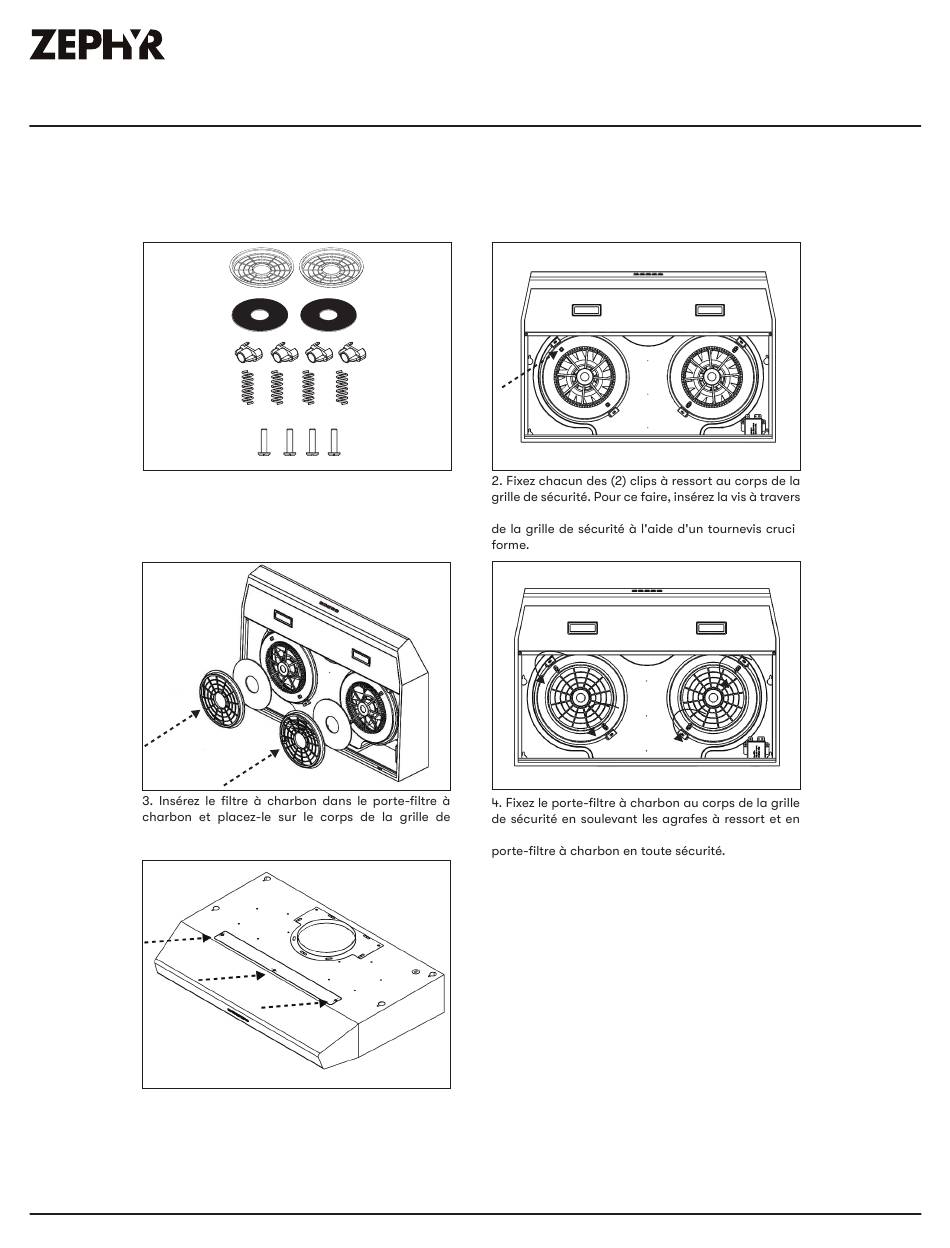 ZEPHYR

2. Fixez chacun des (2) clips à ressort au corps de la grille de sécurité. Pour ce faire, insérez la vis à travers

de la grille de sécurité à l'aide d'un tournevis cruci forme.

3. Insérez le filtre à charbon dans le porte-filtre à charbon et placez-le sur le corps de la grille de

4. Fixez le porte-filtre à charbon au corps de la grille de sécurité en soulevant les agrafes à ressort et en

porte-filtre à charbon en toute sécurité.