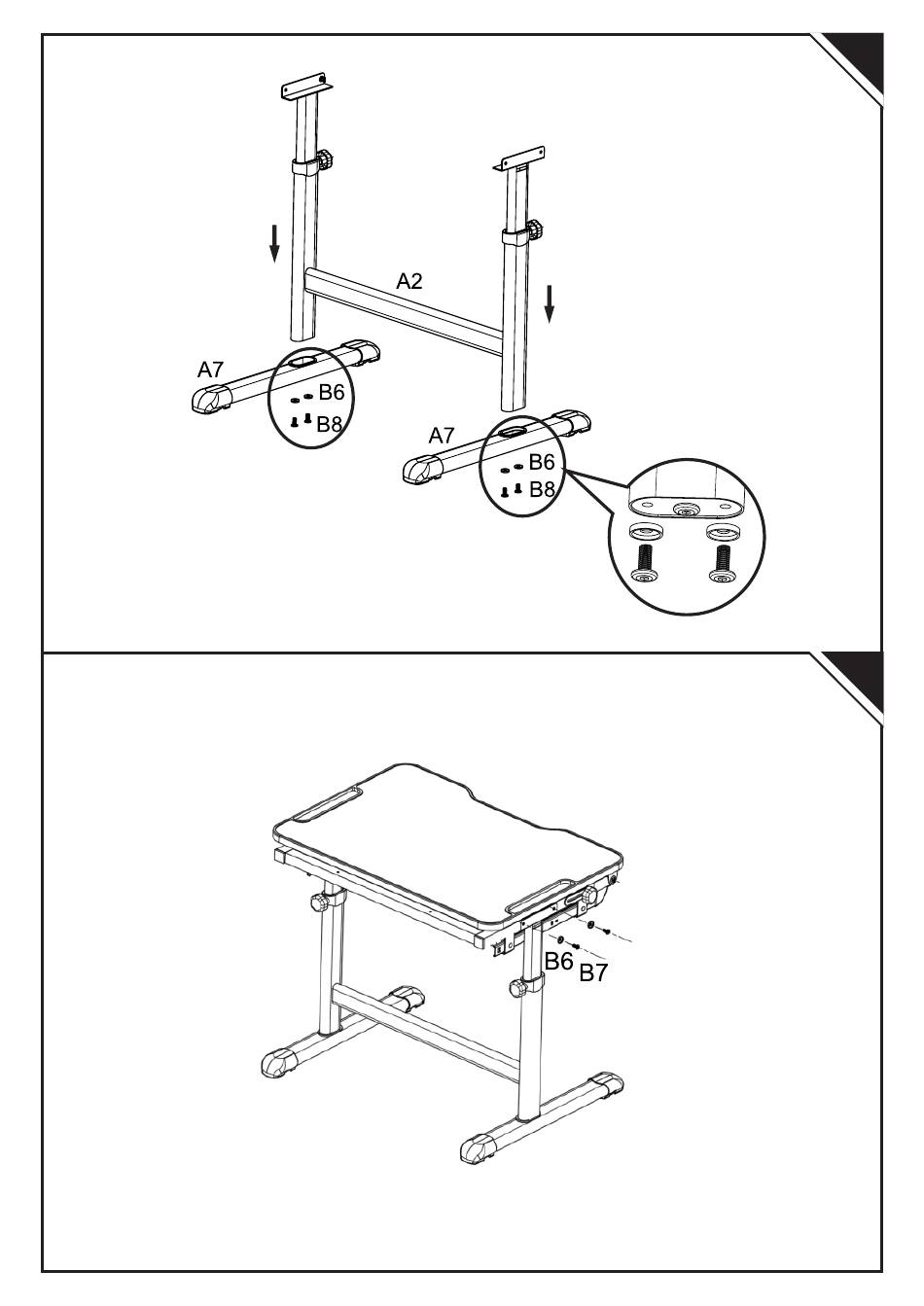 A2

A7

B6

B8

A7

B6

B8

B6

B7