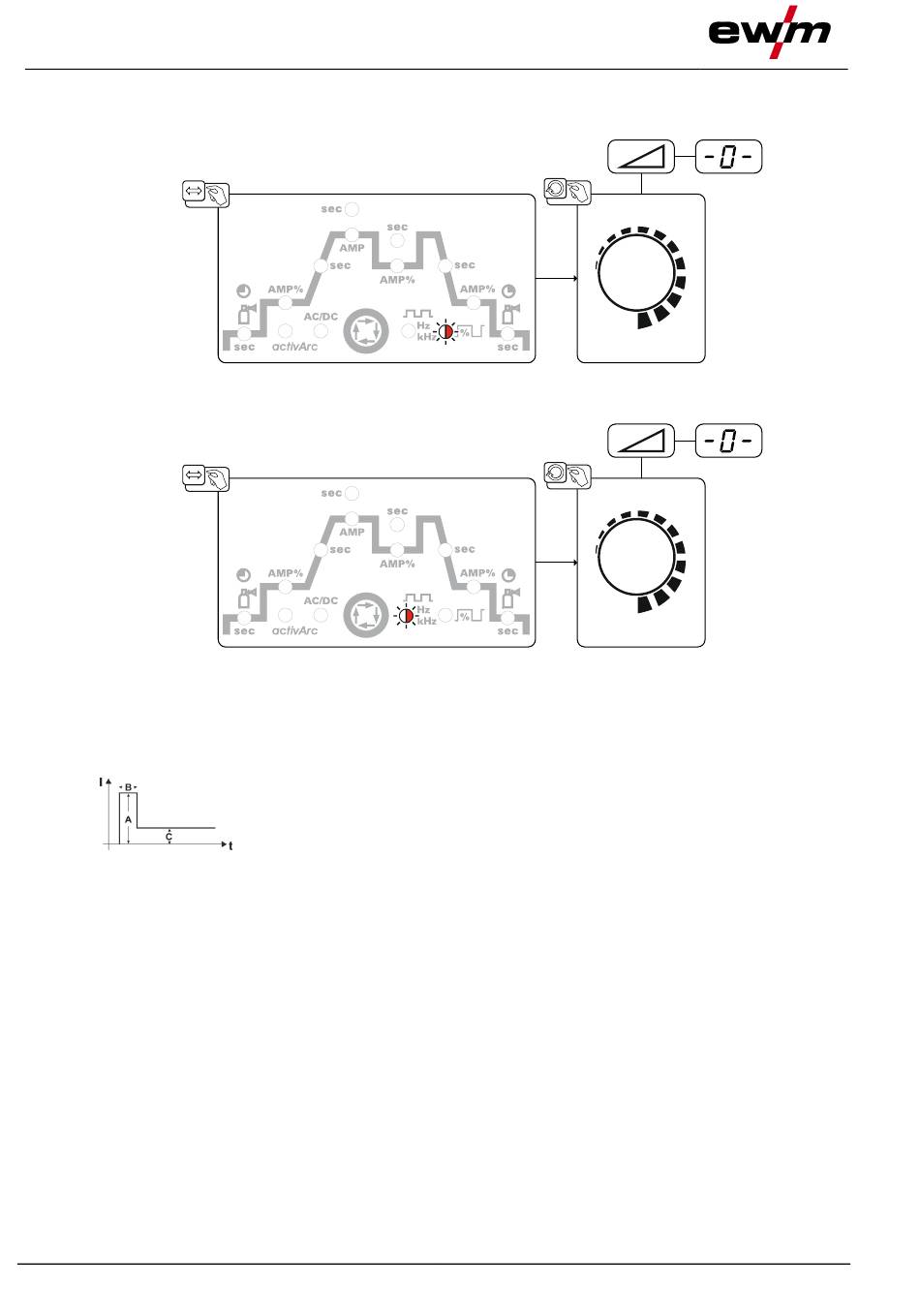 ewm

-0-

sec
sec
AMP
sec
sec
AMP%
AMP%
AMP%
AC/DC
Hz
kHz
%
sec
activArc
sec

-0-

sec
sec
AMP
sec
sec
AMP%
AMP%
AMP%
AC/DC
Hz
kHz
%
sec
activArc
sec

I
B
A
C
t