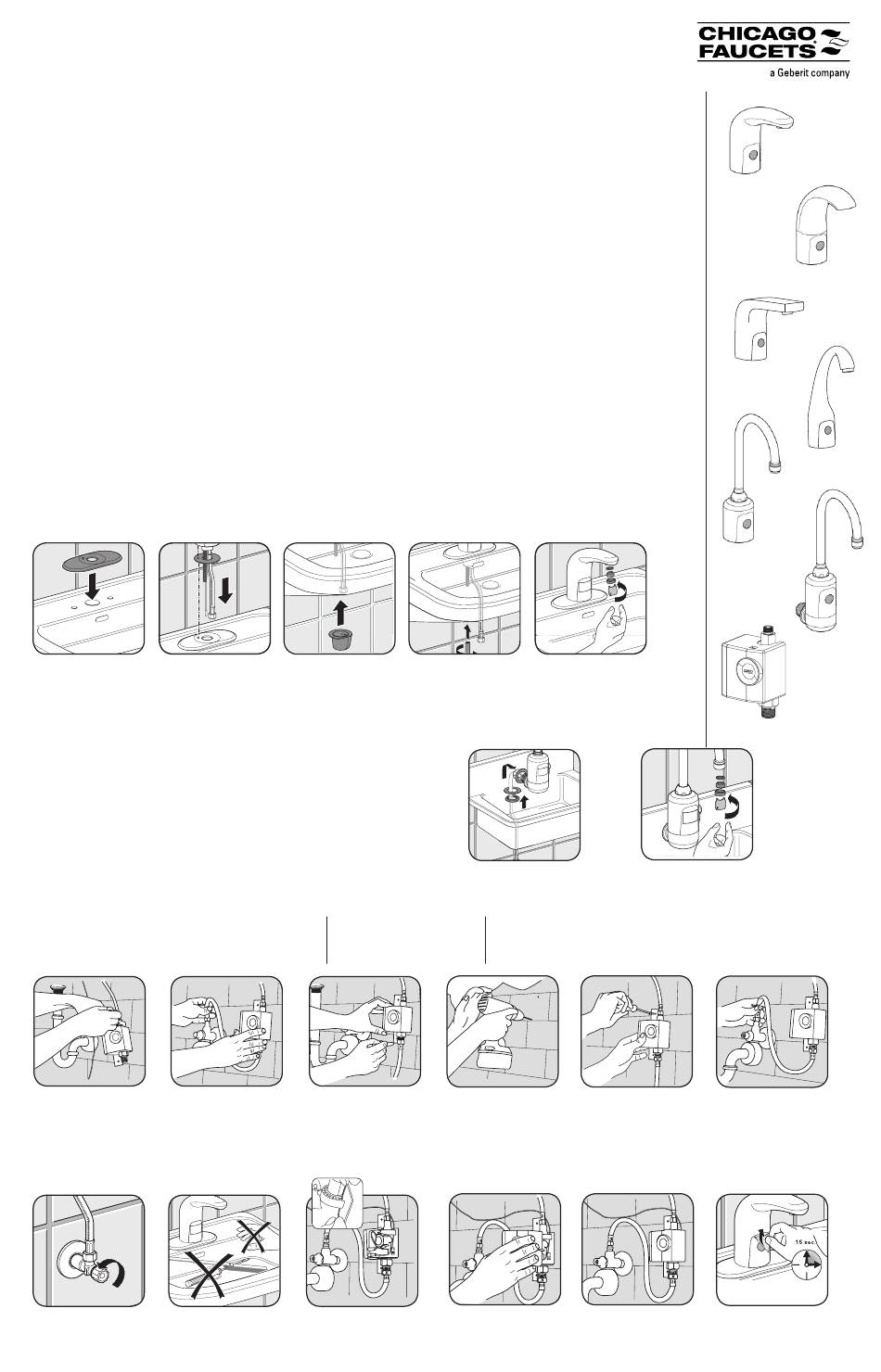 CHICAGO FAUCETS
a Geberit company

15 sec