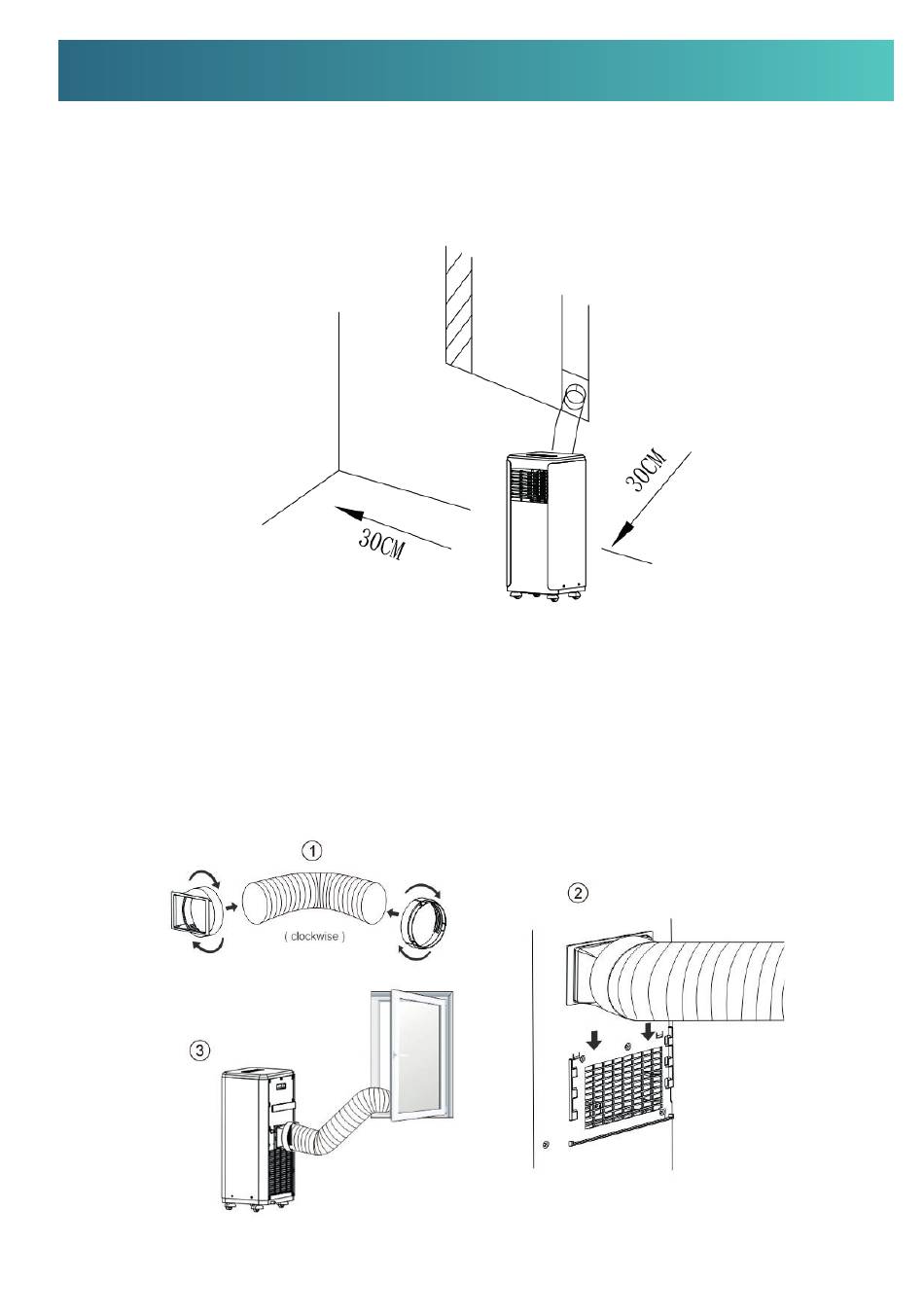 30CM

30CM

①

( clockwise )

②

③