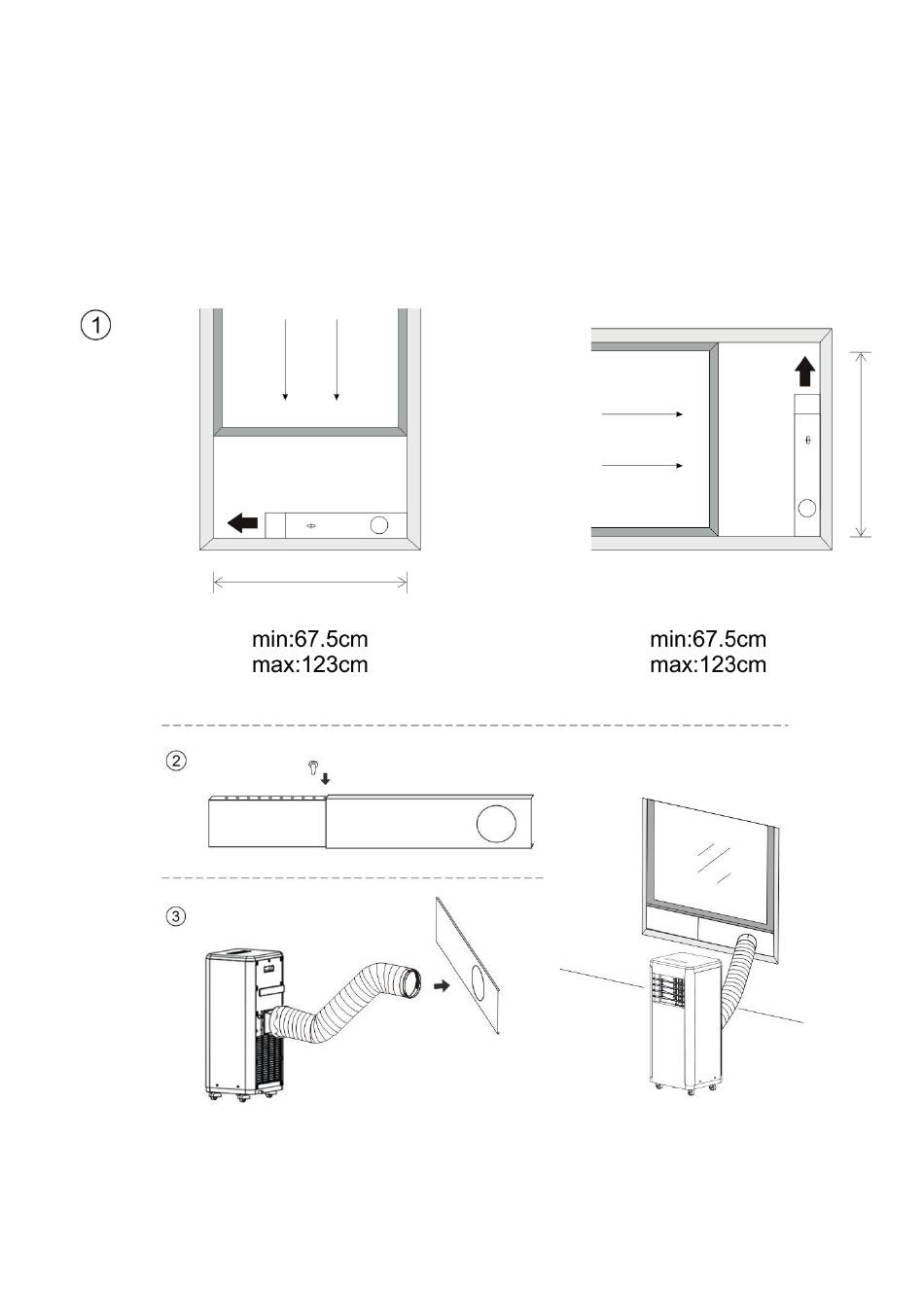 ①

min:67.5cm
max:123cm

min:67.5cm
max:123cm

②

③