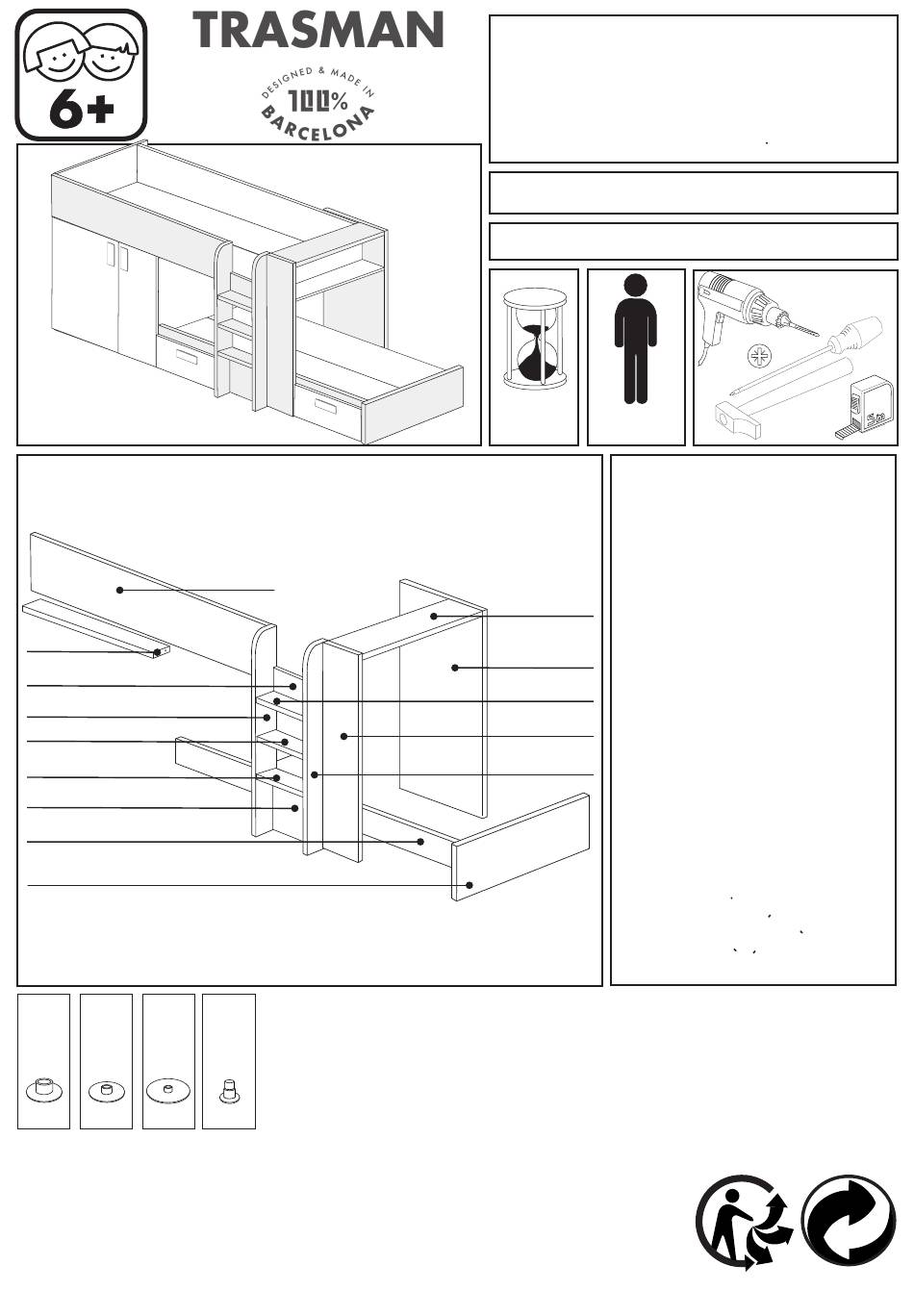 6+

TRASMAN

DESIGNED & MADE IN 100% BARCELONA

5m