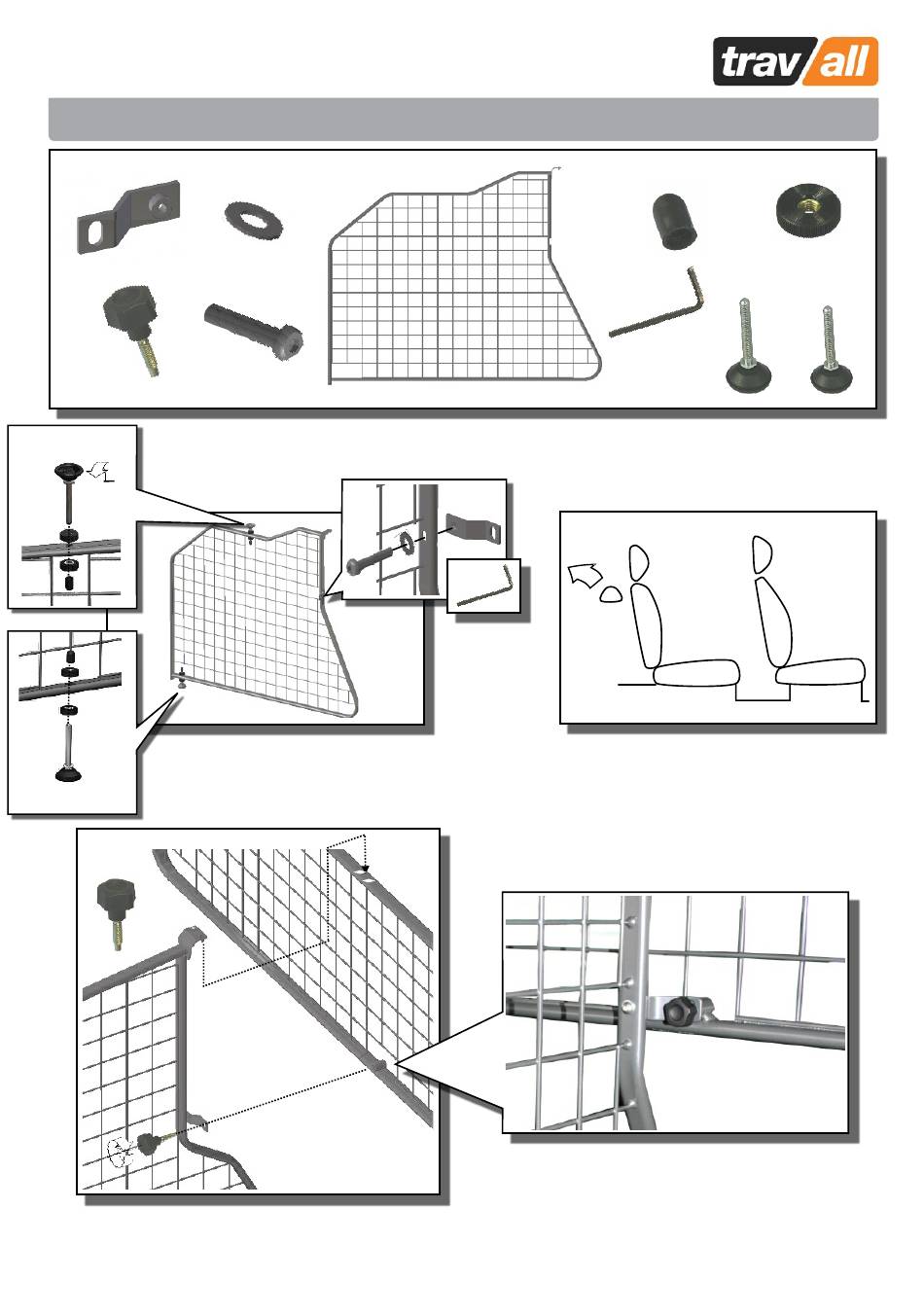 trav/all