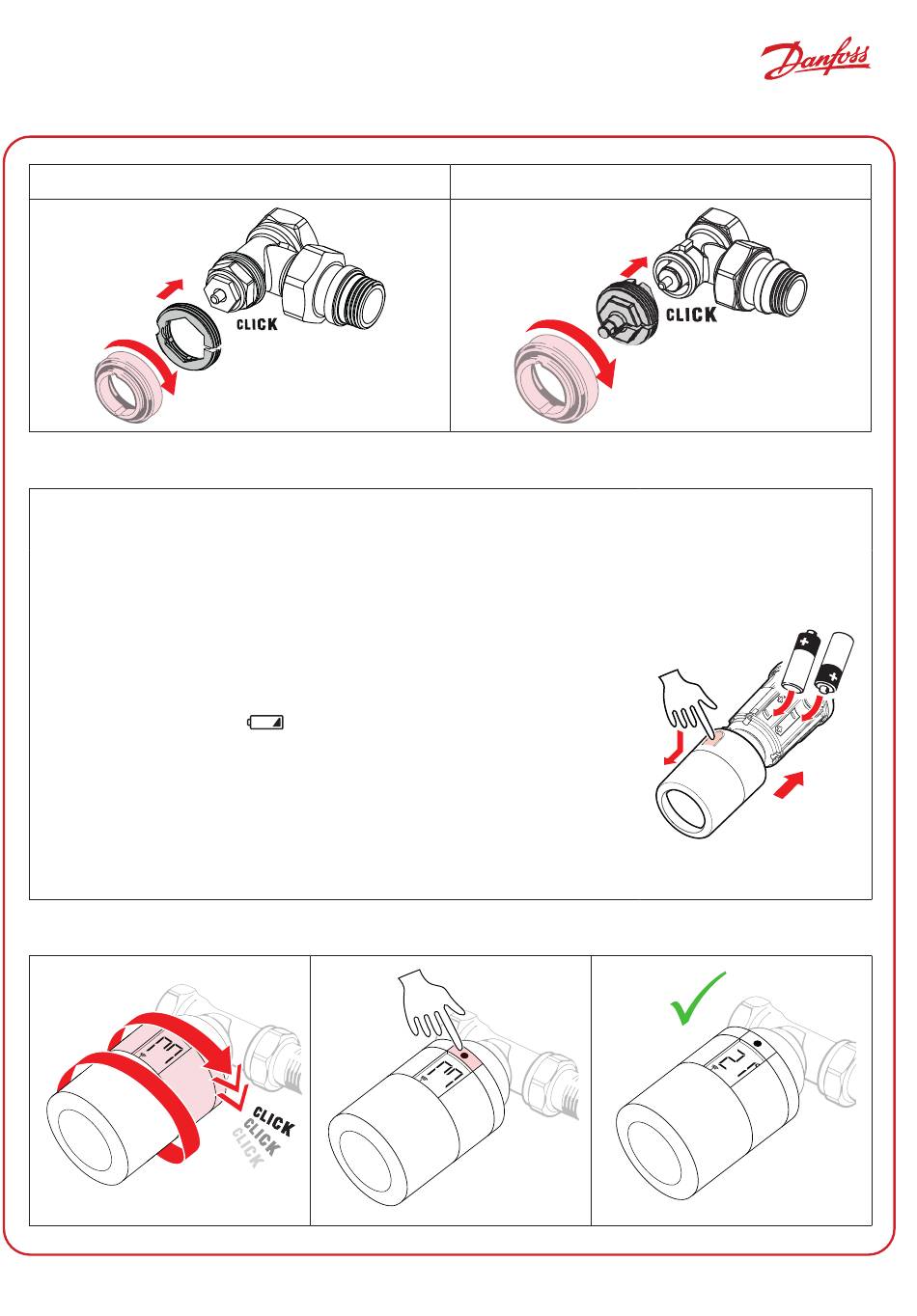 Danfoss

CLICK

CLICK

CLICK
CLICK
CLICK