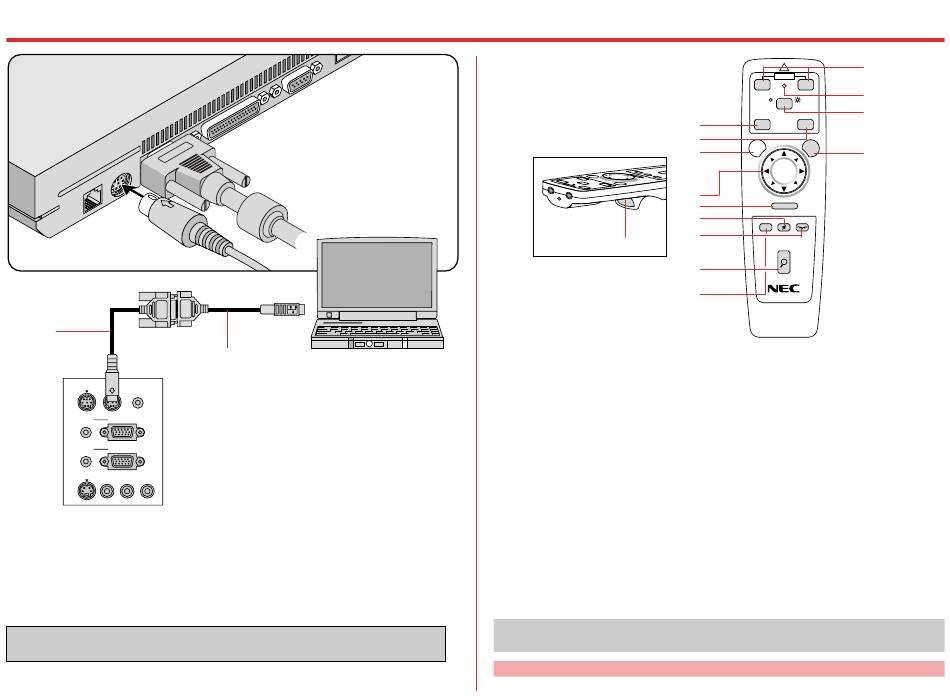 NEC