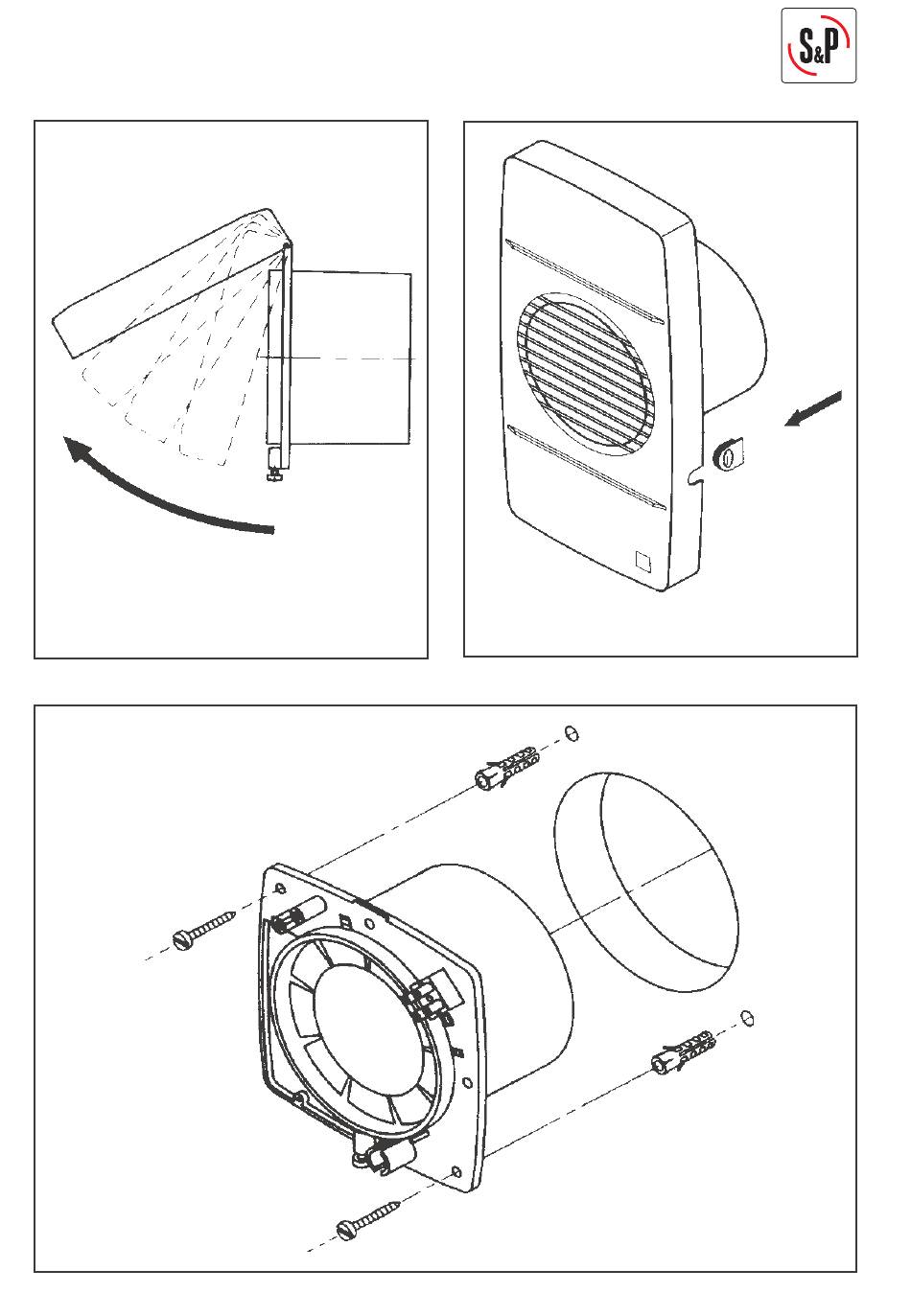 S&P