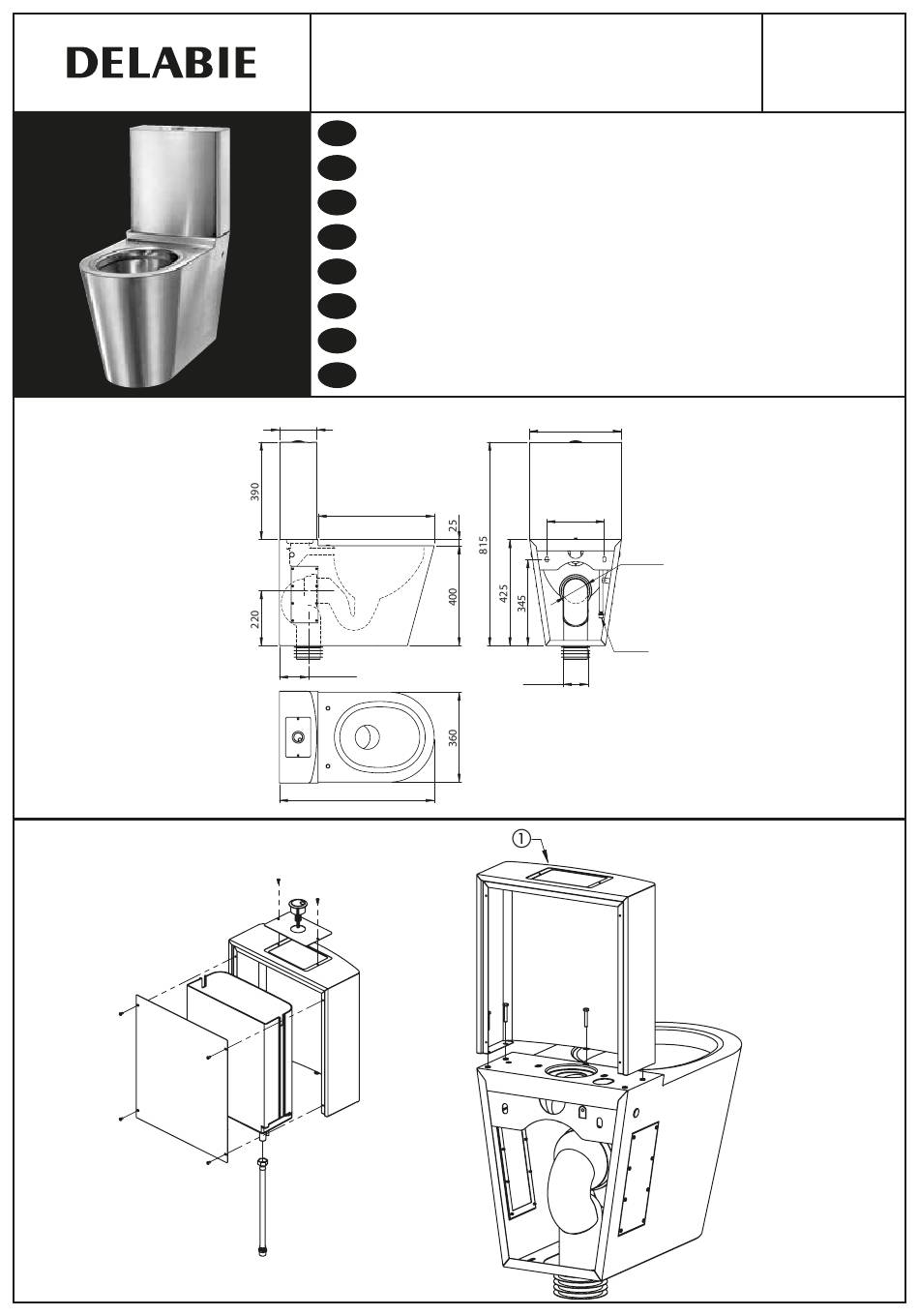 DELABIE

390

25

815

425

345

400

220

360

①