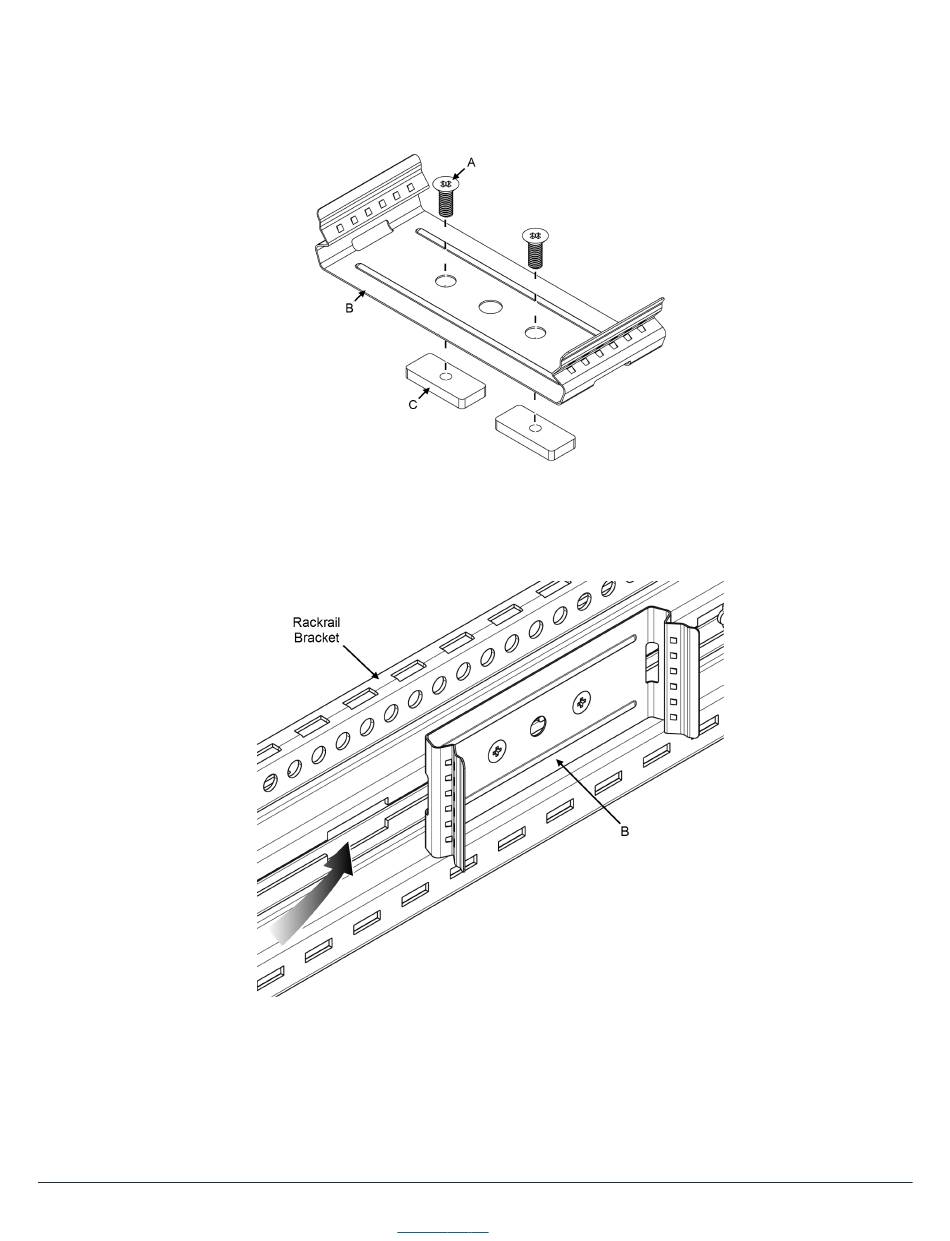 A
B
C

Rackrail Bracket
B