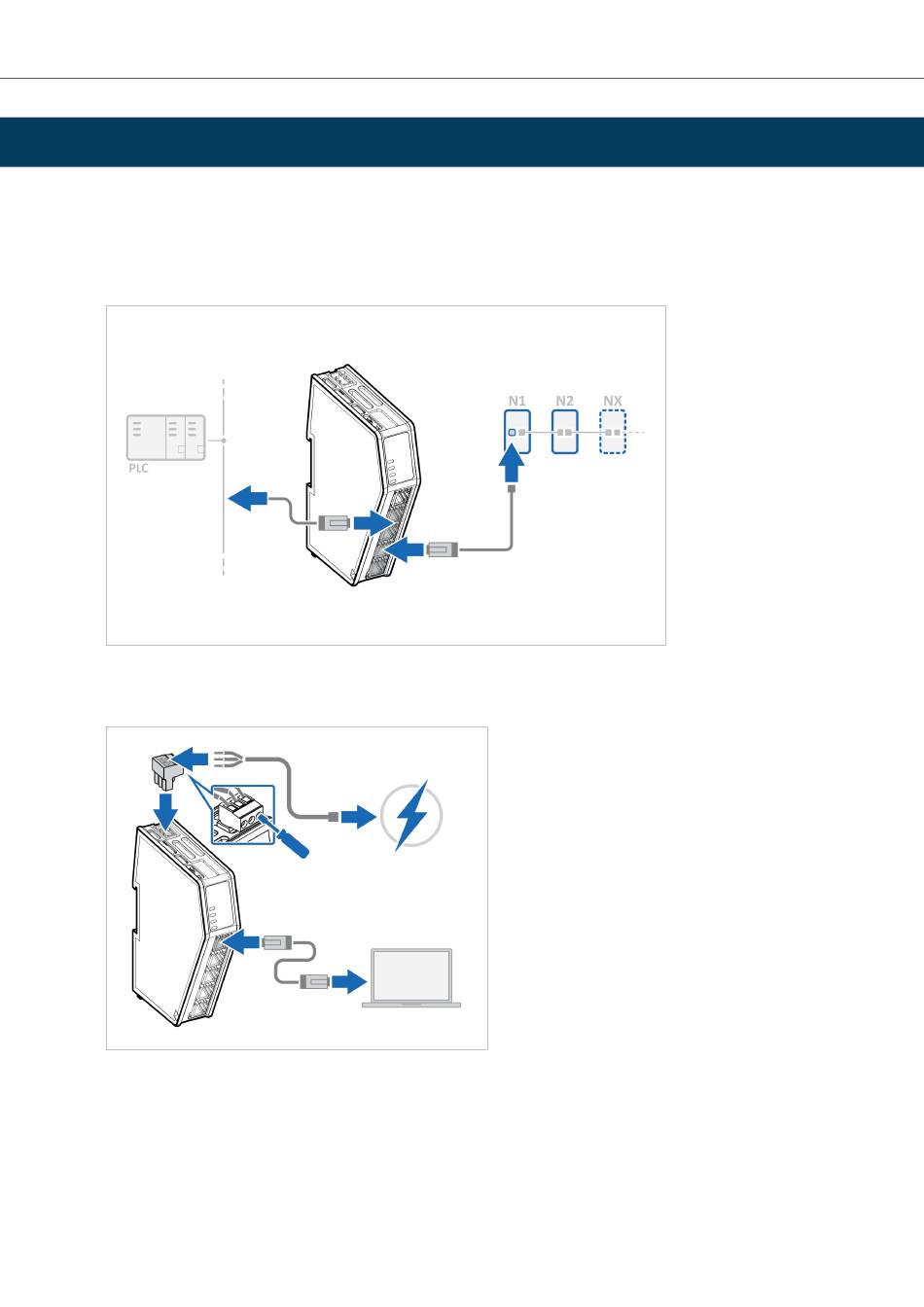 PLC

N1 N2 NX