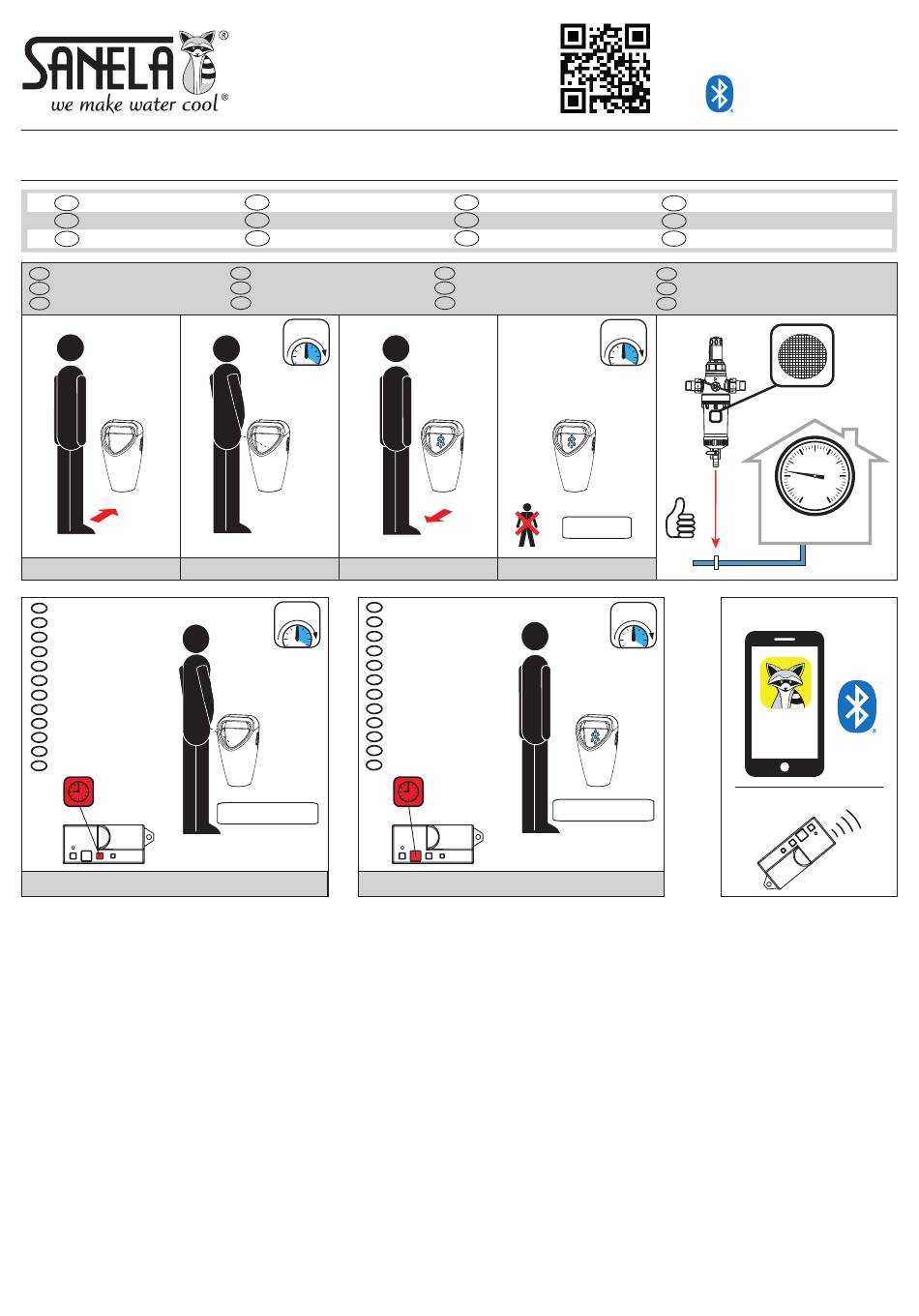 SANELA®
we make water cool®