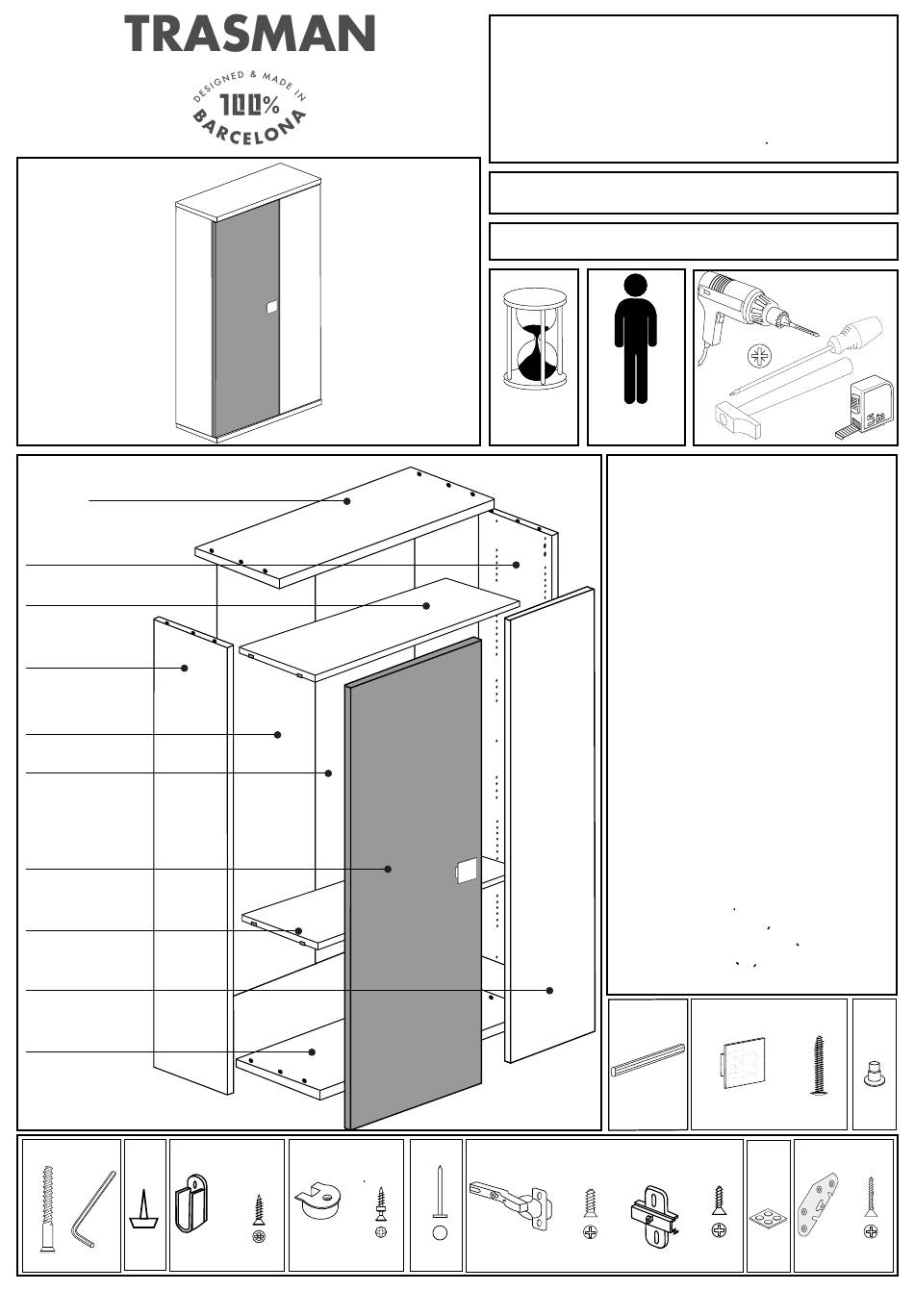 TRASMAN

DESIGNED & MADE IN
100%
BARCELONA

5m