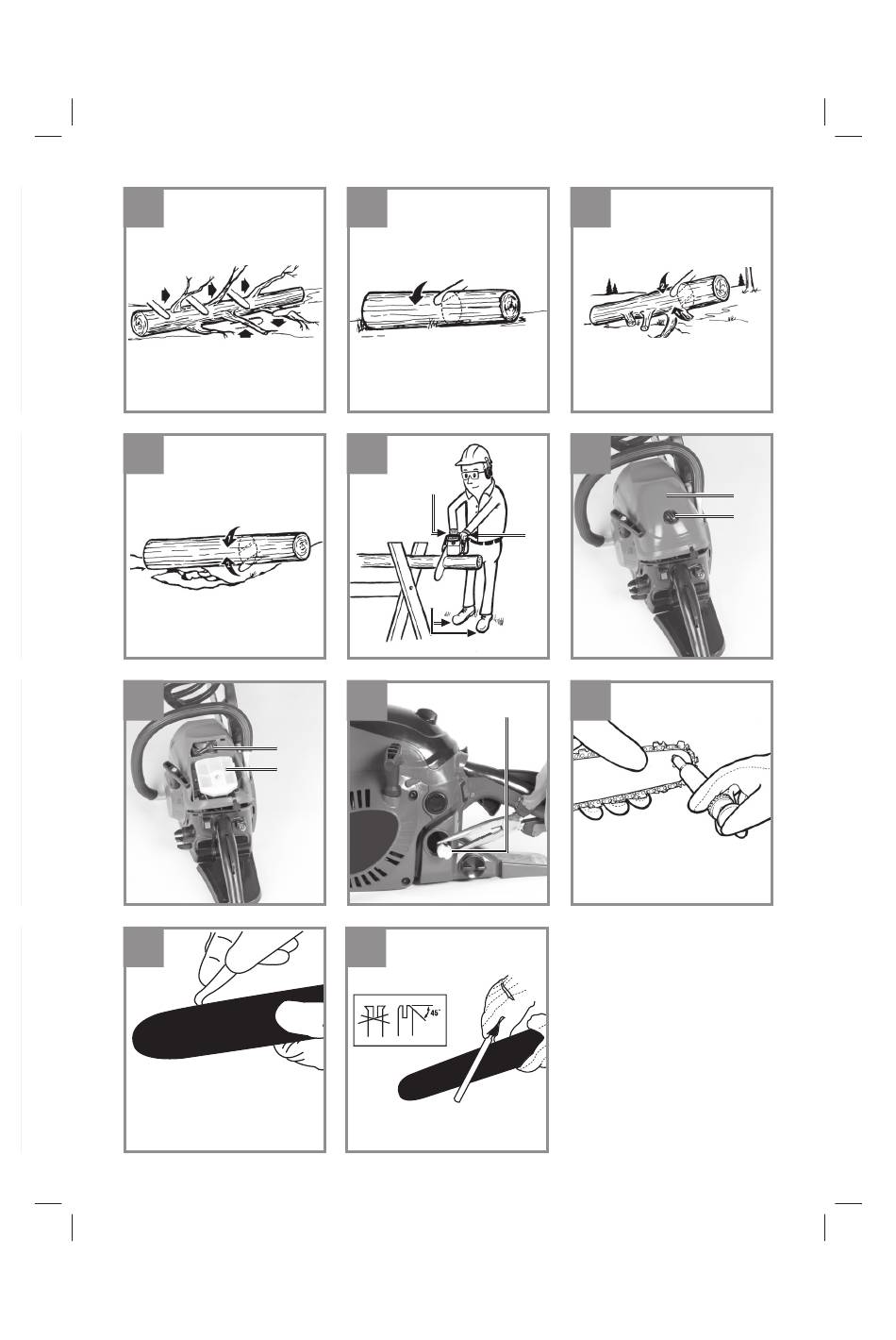 45°